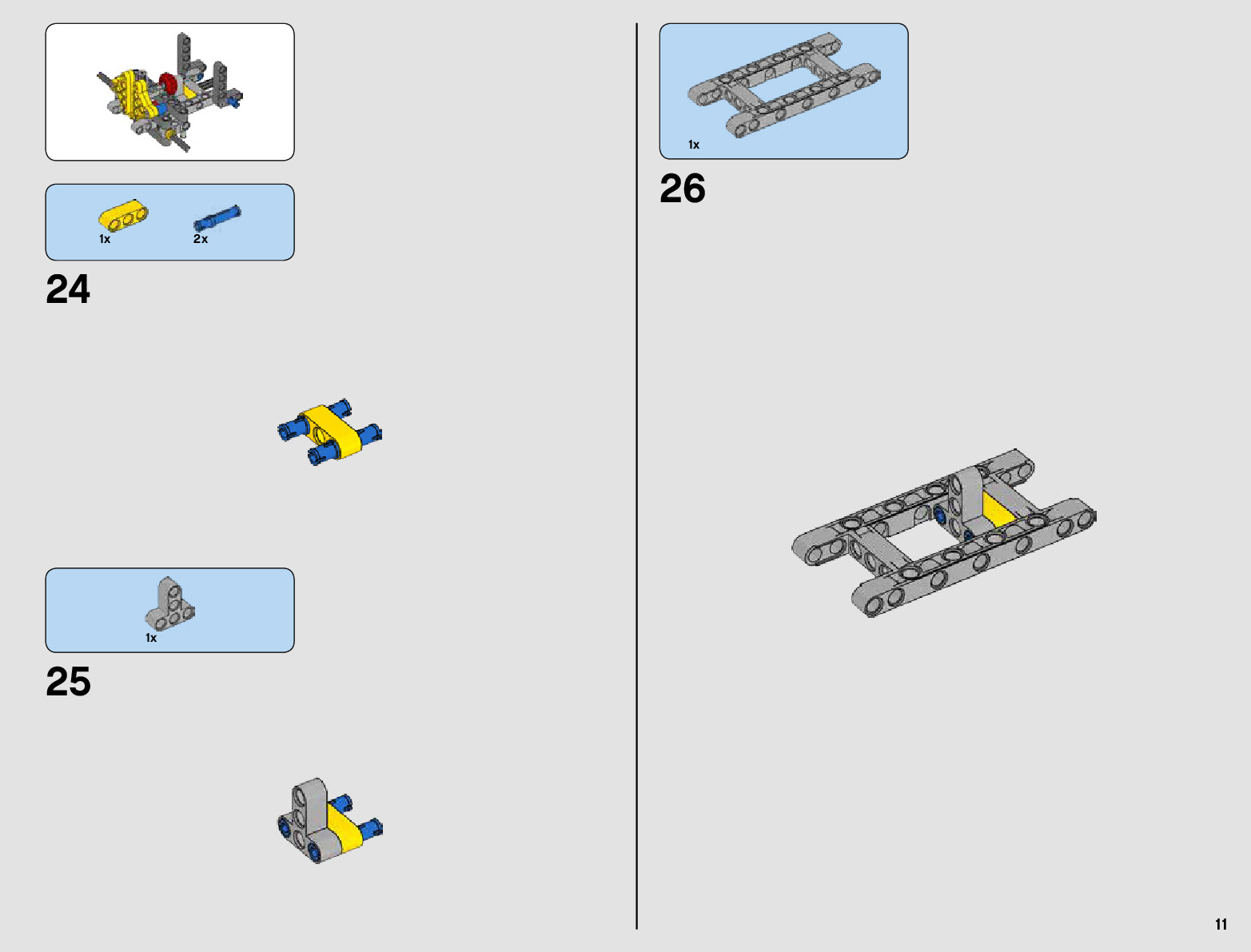 1x

2x

24

1x

25

1x

26

11