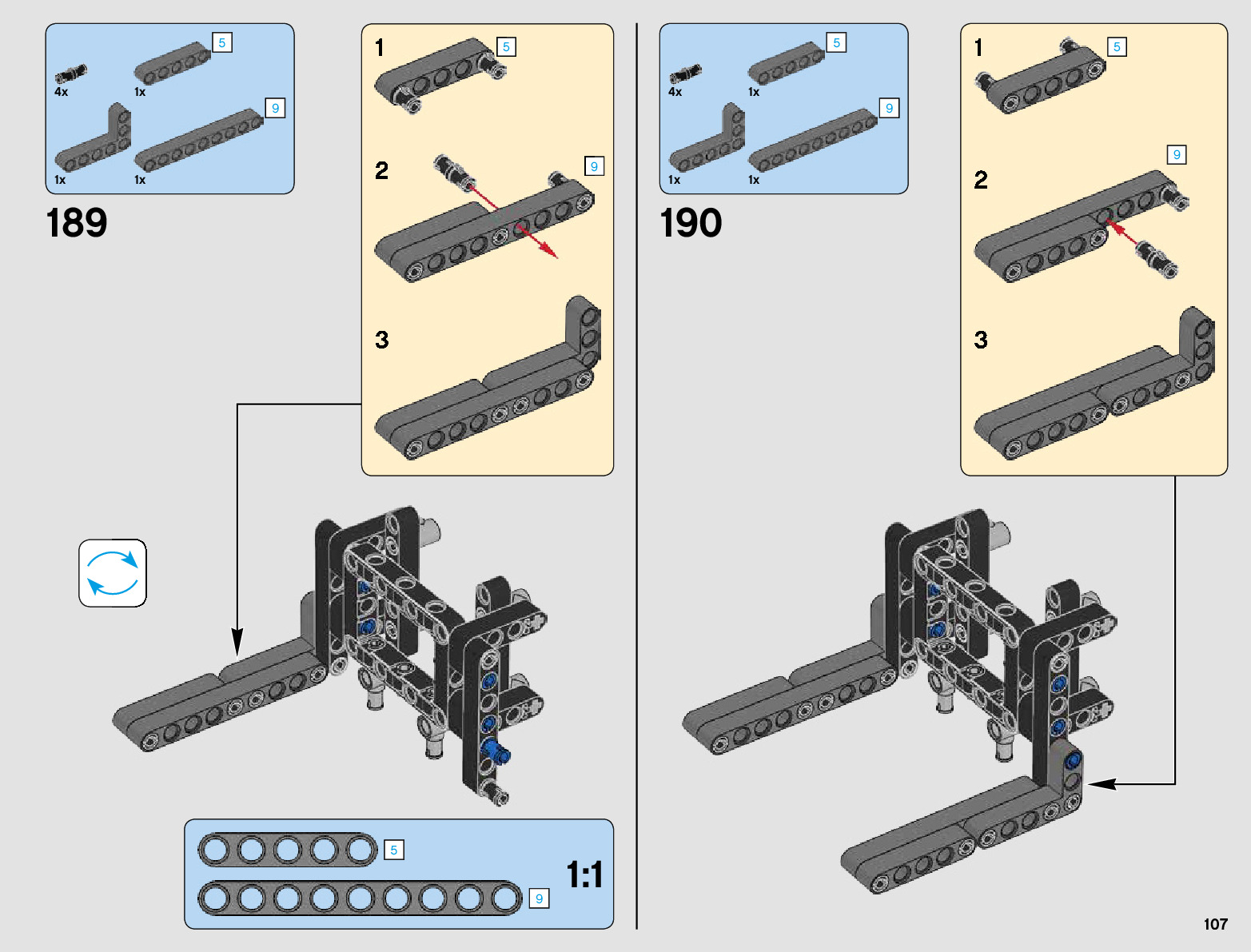 4x
1x
5
1x
1x
9

189

1
5
2
9
3

5
9
1:1

4x
1x
5
1x
1x
9

190

1
5
2
9
3

107