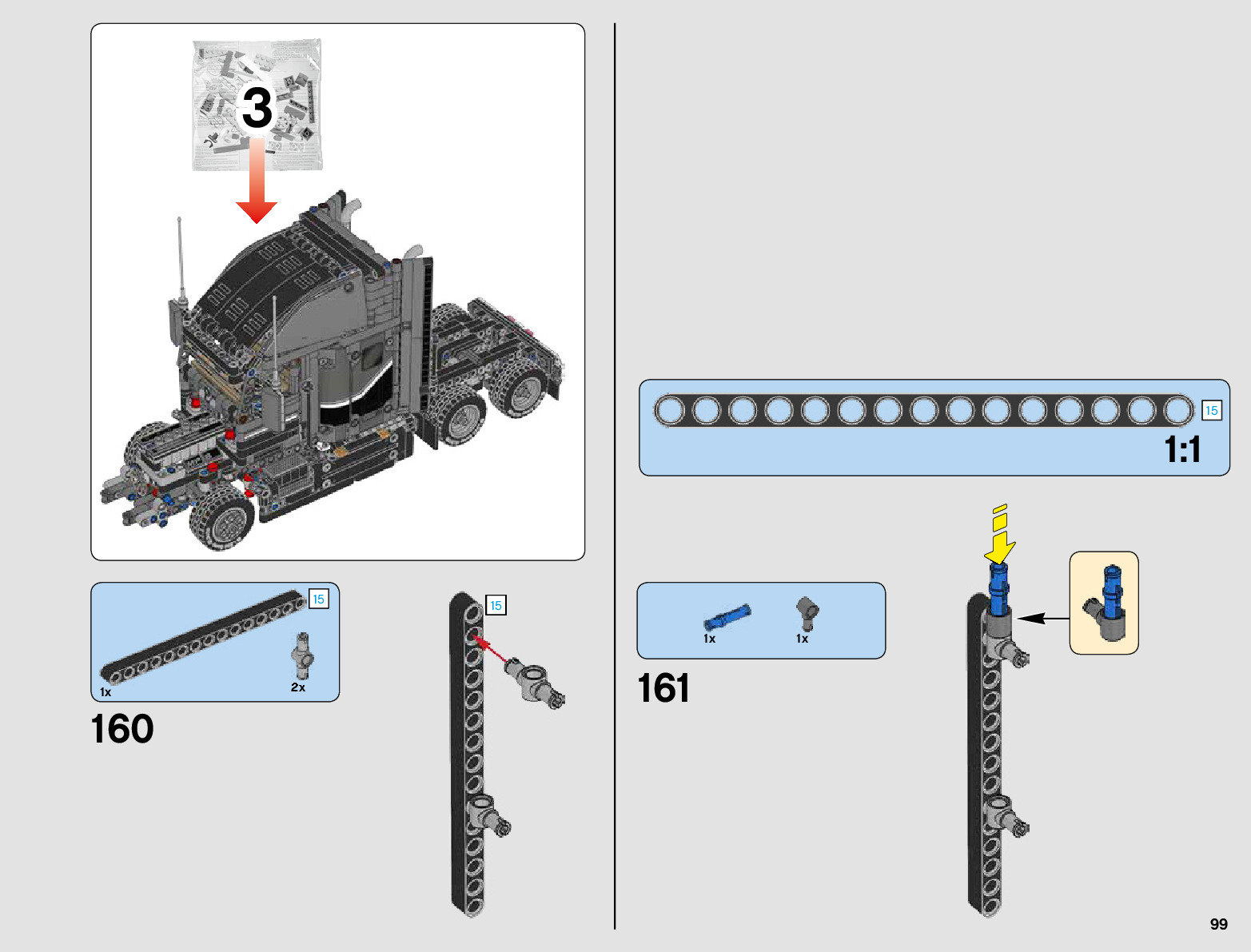 3

15
1x
2x
160

15

15
1:1

1x
1x
161

99