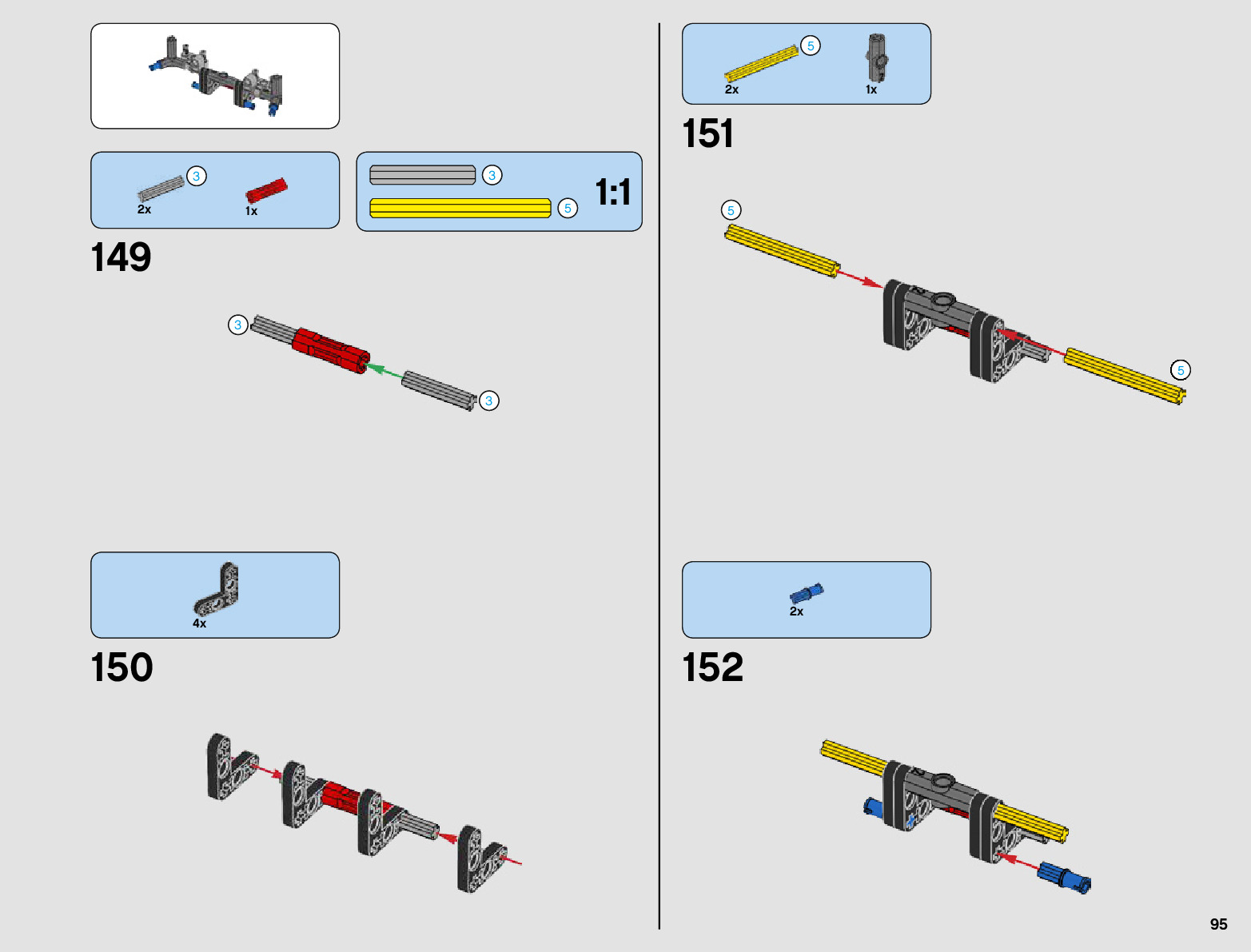 3
2x
1x

3
5
1:1

149

3
3

4x

150

5
2x
1x

151

5
5

2x

152

95