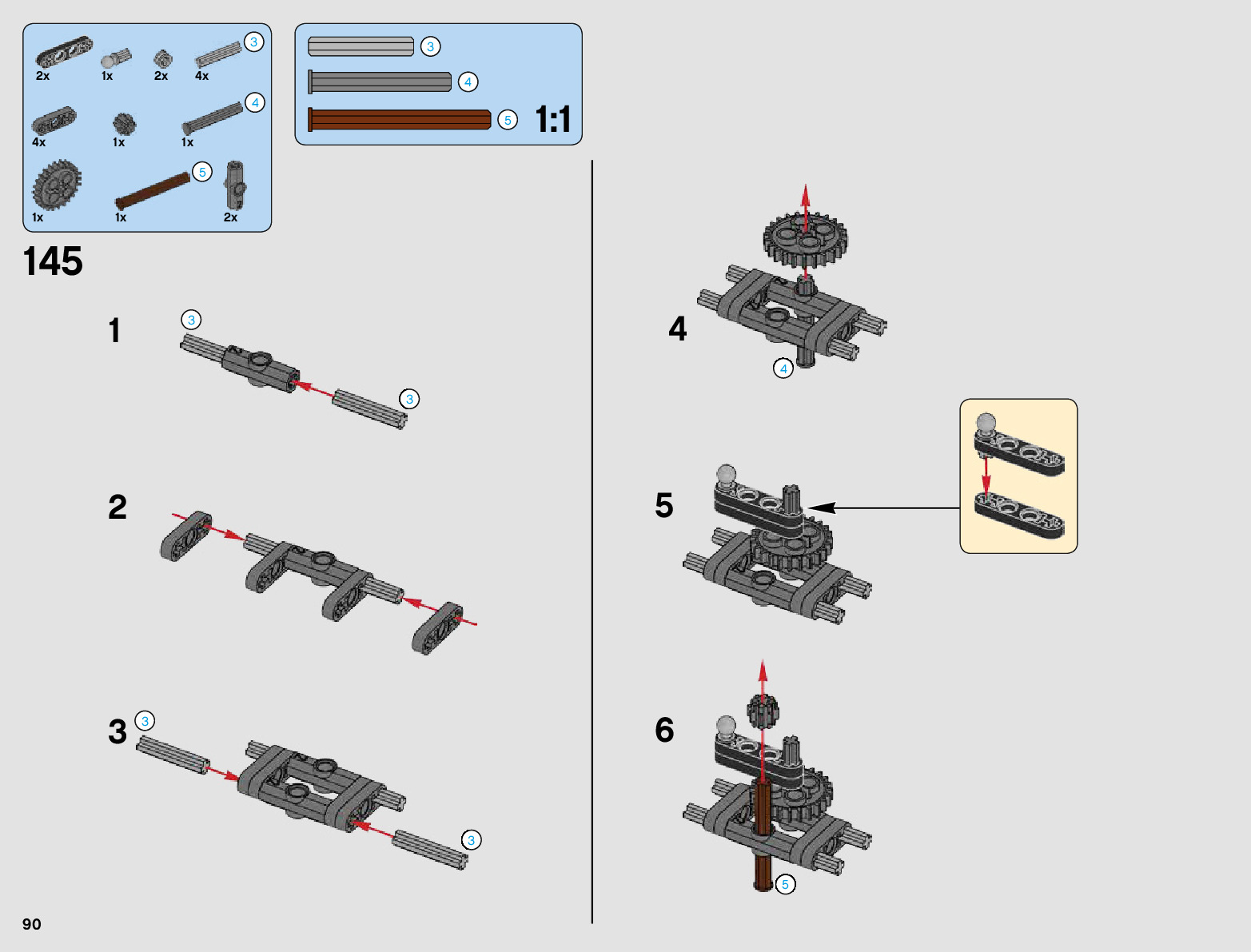 2x 1x 2x 4x 3

4x 1x 1x 4

1x 1x 5 2x

3

4

5

1:1

145

1

3

3

2

3 3

3

4

4

5

6

5

90