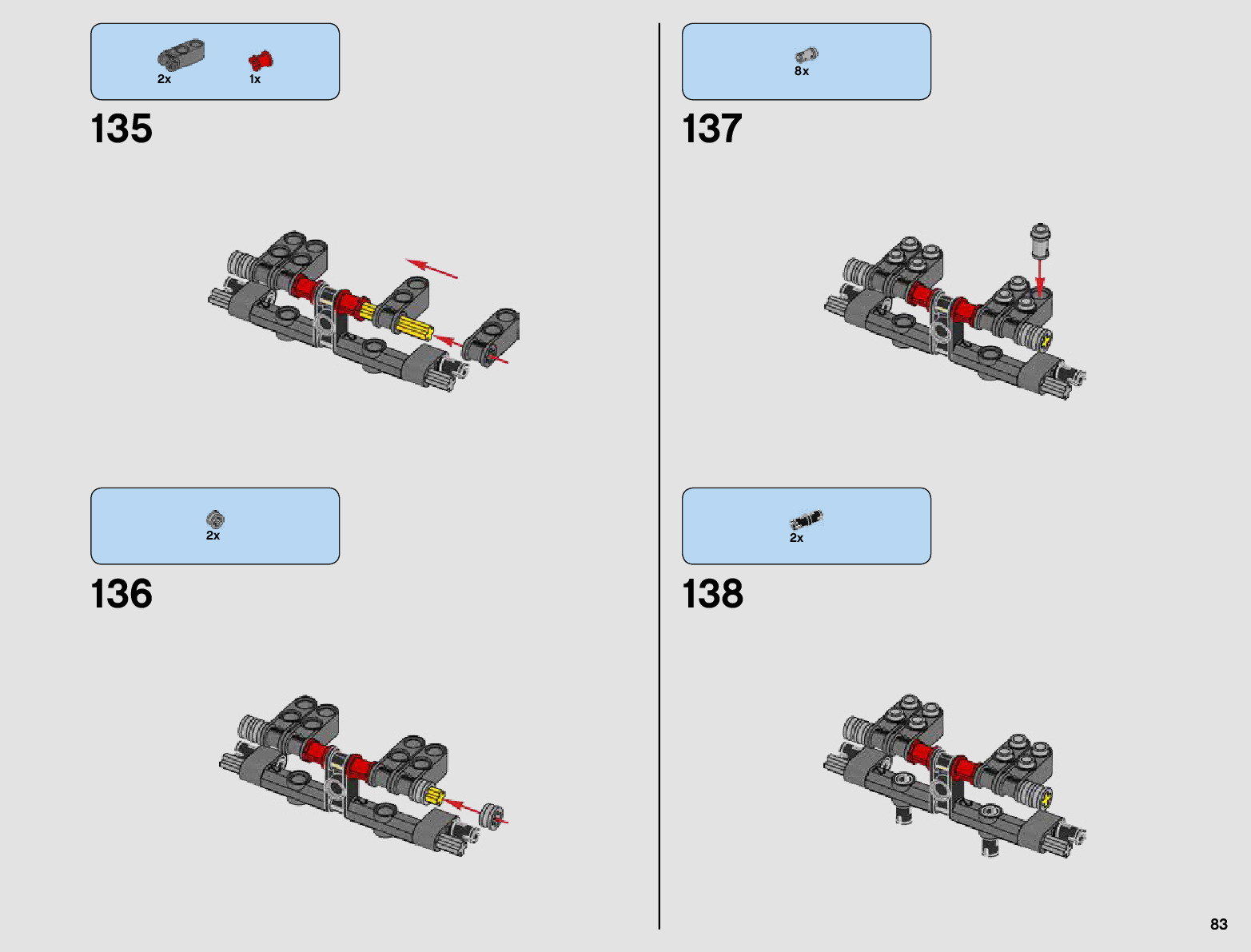 2x 1x

135

2x

136

8x

137

2x

138

83