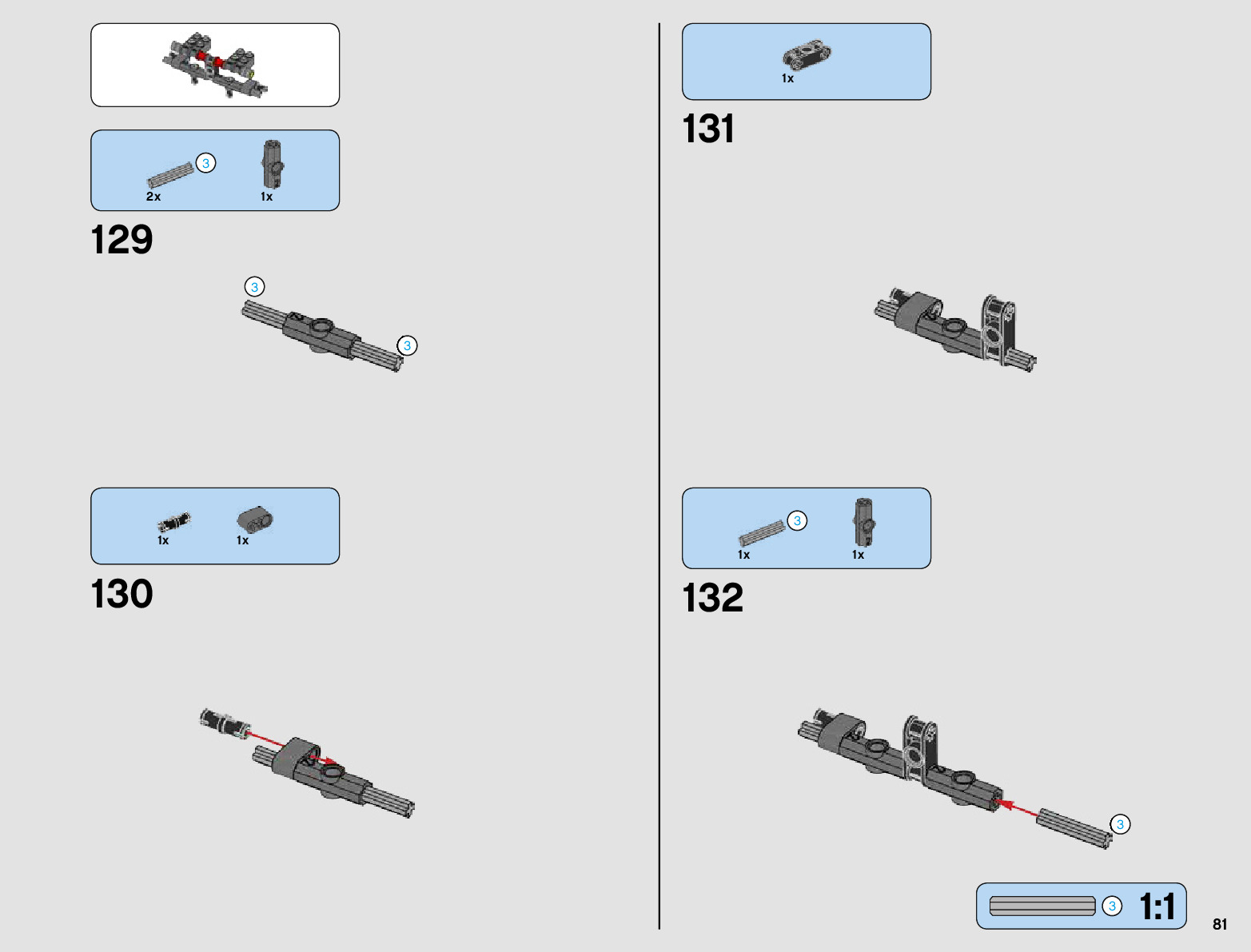 3
2x
1x
129
3
3
1x
1x
130
1x
131
3
1x
1x
132
3
3
1:1
81