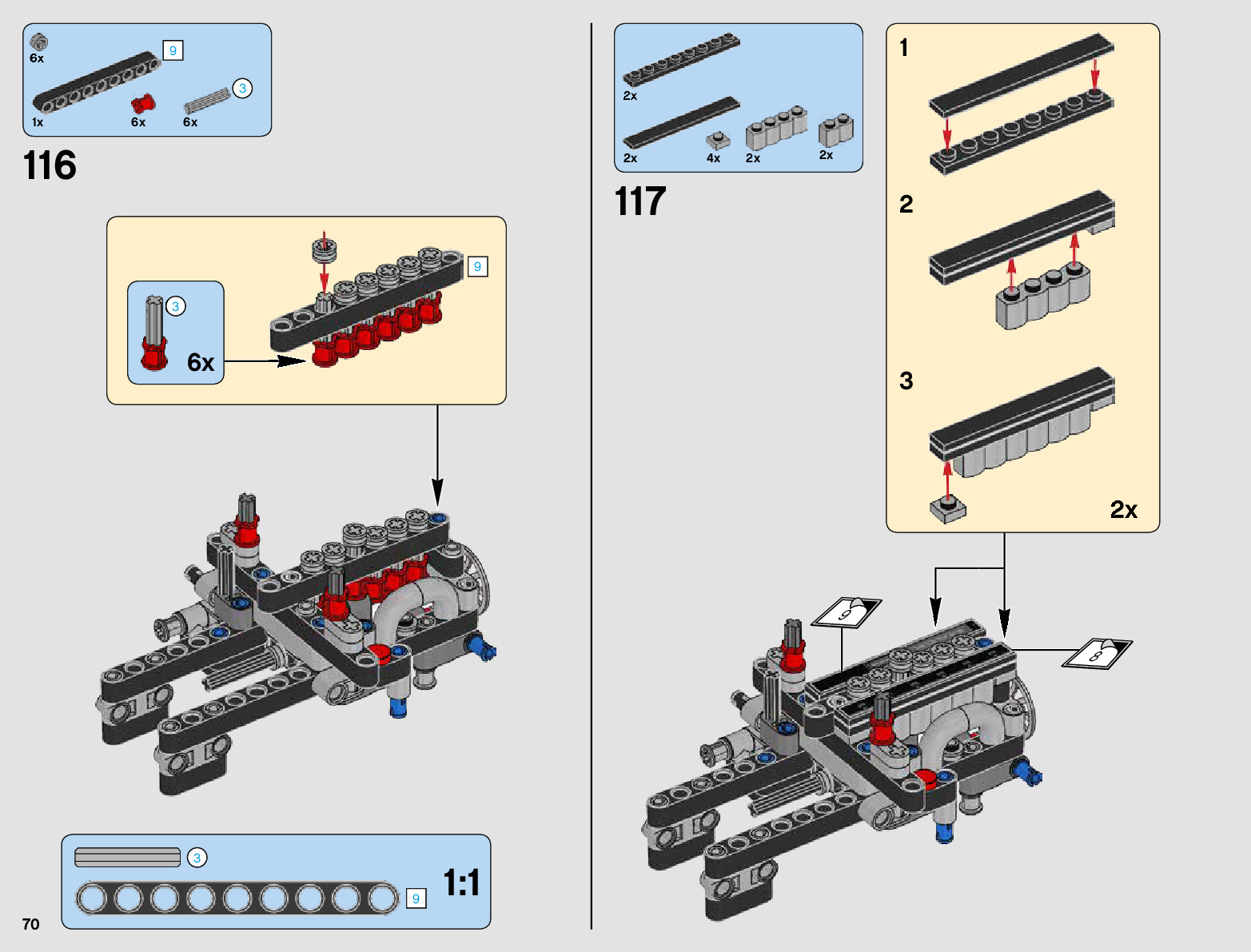 6x
9
3
1x
6x
6x

116

9
3
6x

3
9
1:1

70

2x
2x
4x
2x
2x

117

1
2
3
2x

9
8