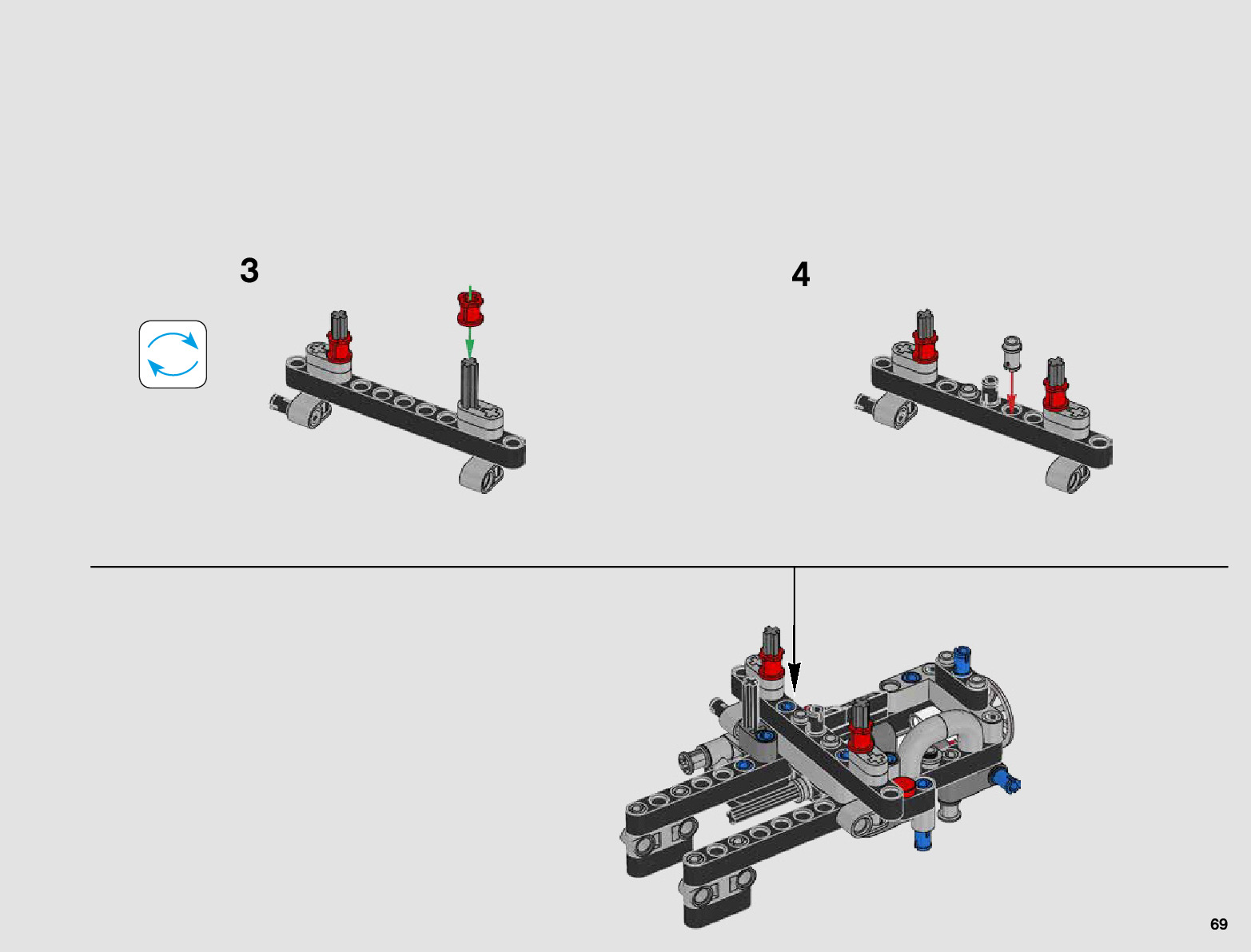 3

4

69