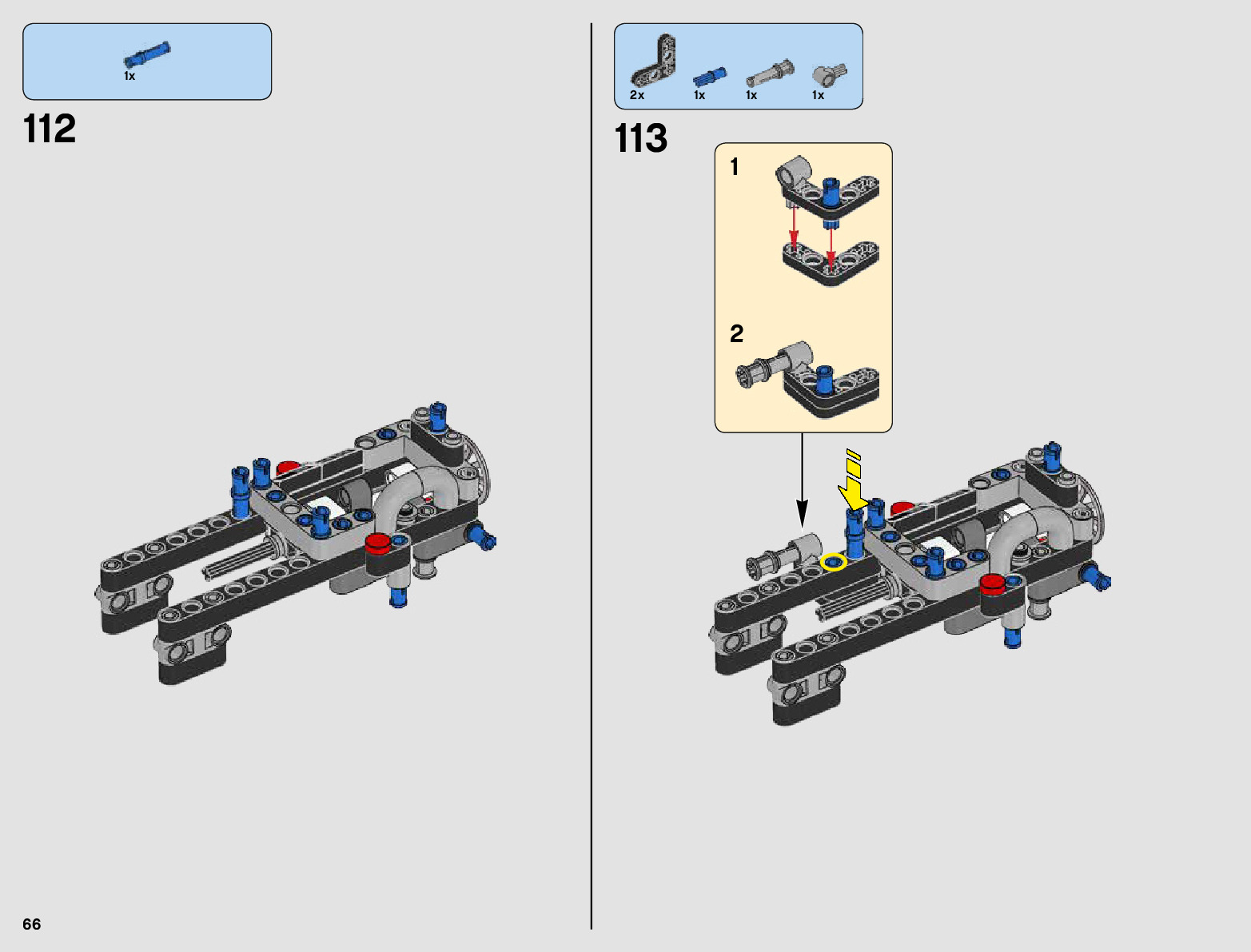 1x

112

2x 1x 1x 1x

113

1

2

66