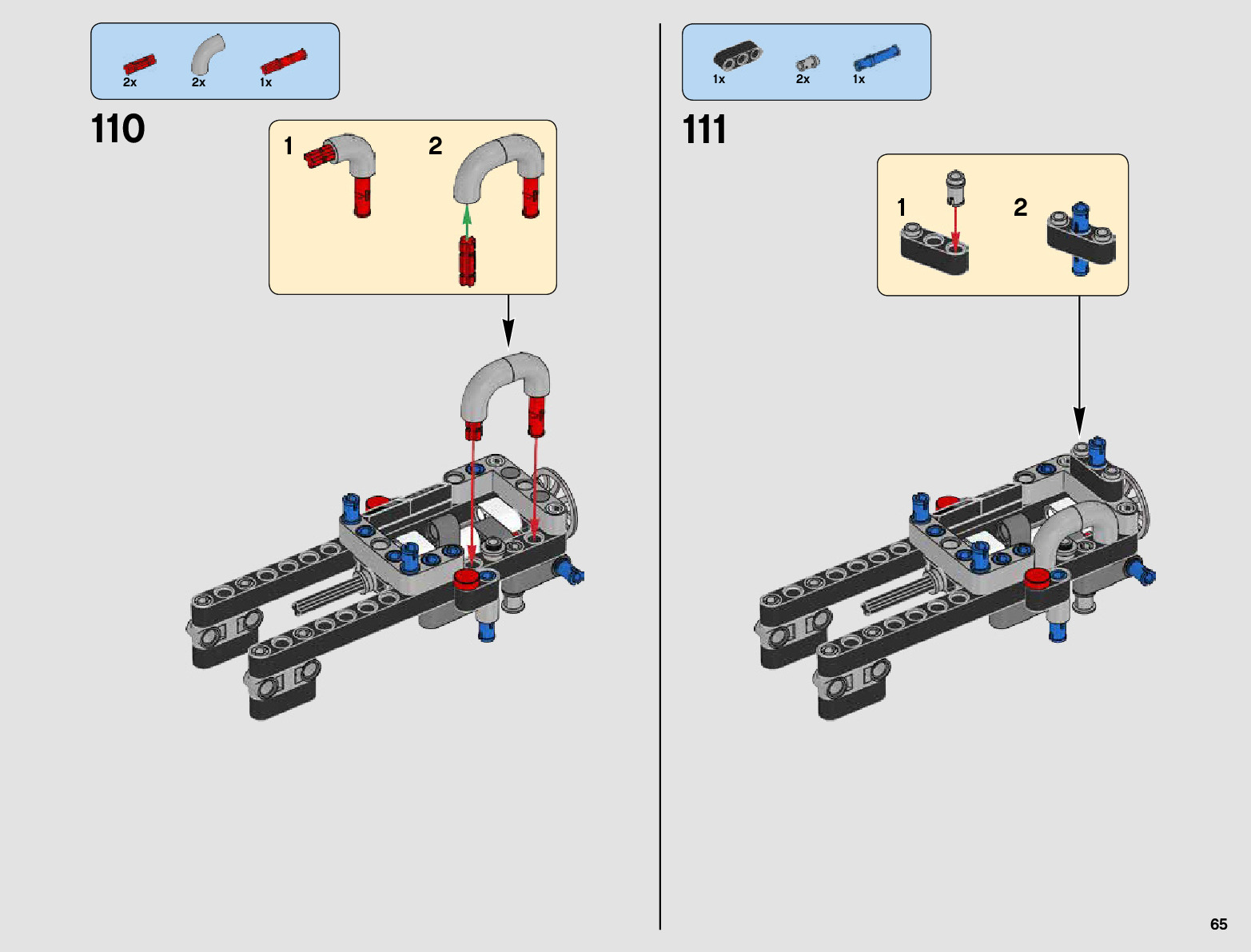 2x 2x 1x

110

1 2

1x 2x 1x

111

1 2

65