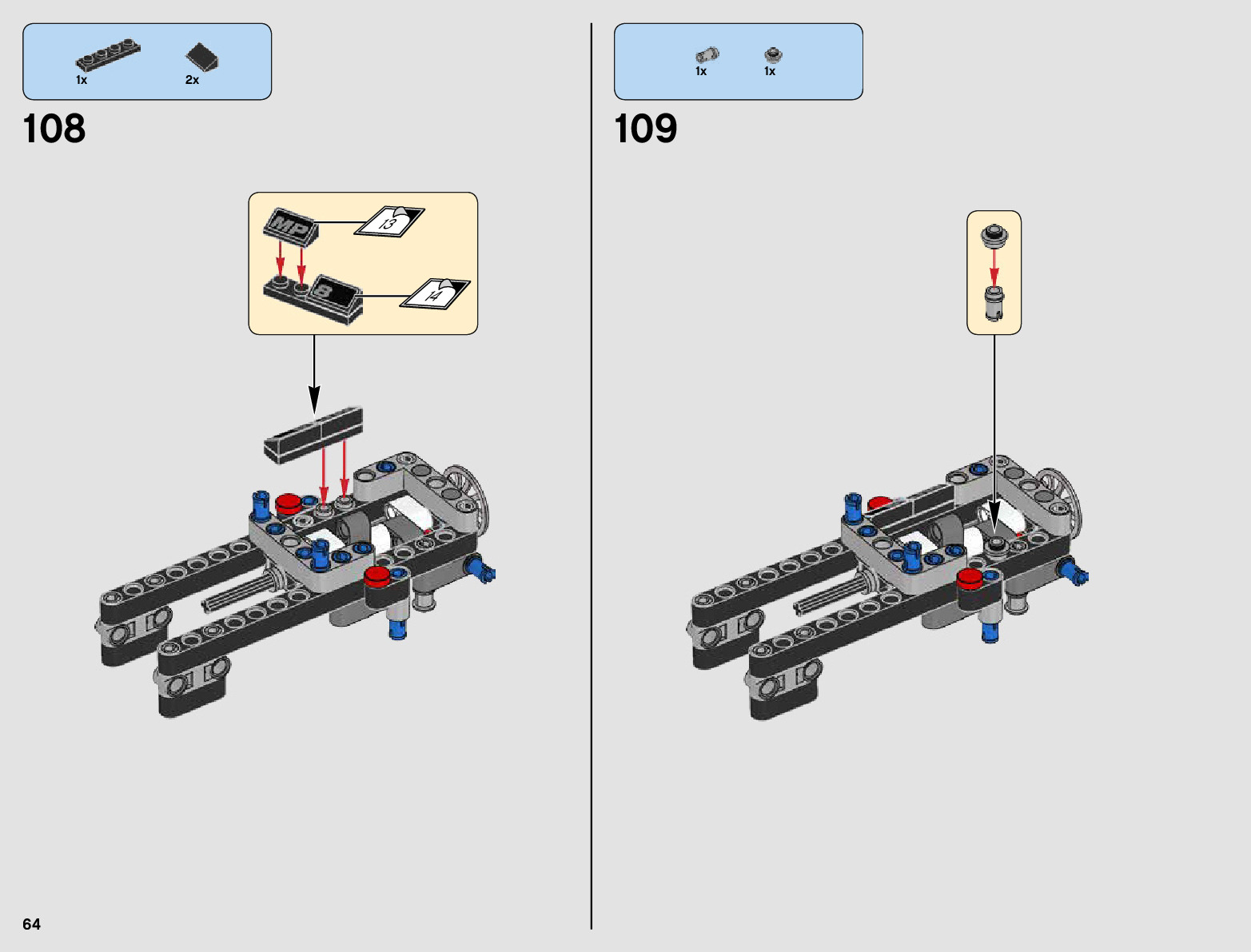 1x 2x

108

MP

13

8

14

1x 1x

109

64