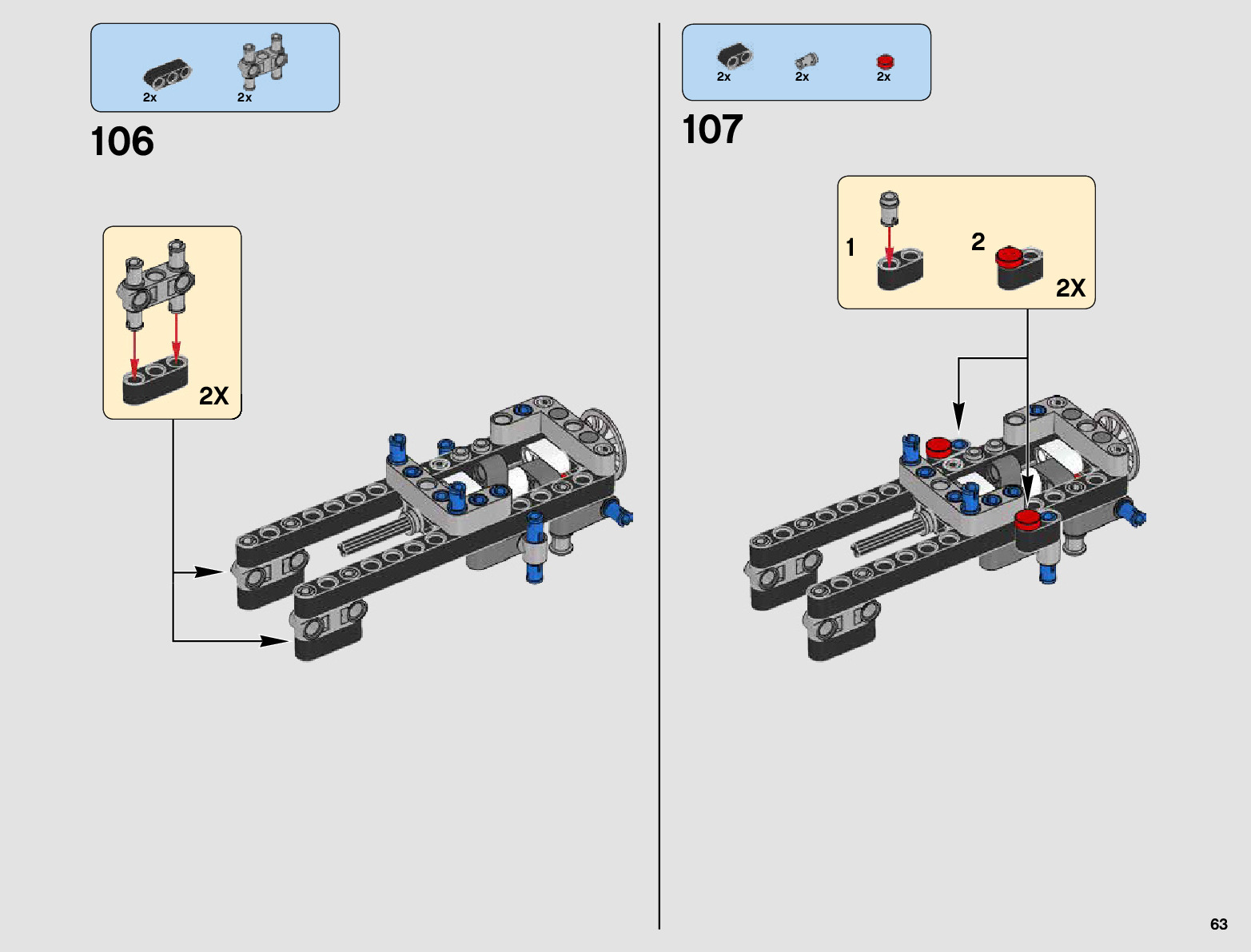 2x 2x

106

2X

2x 2x 2x

107

1

2

2X

63