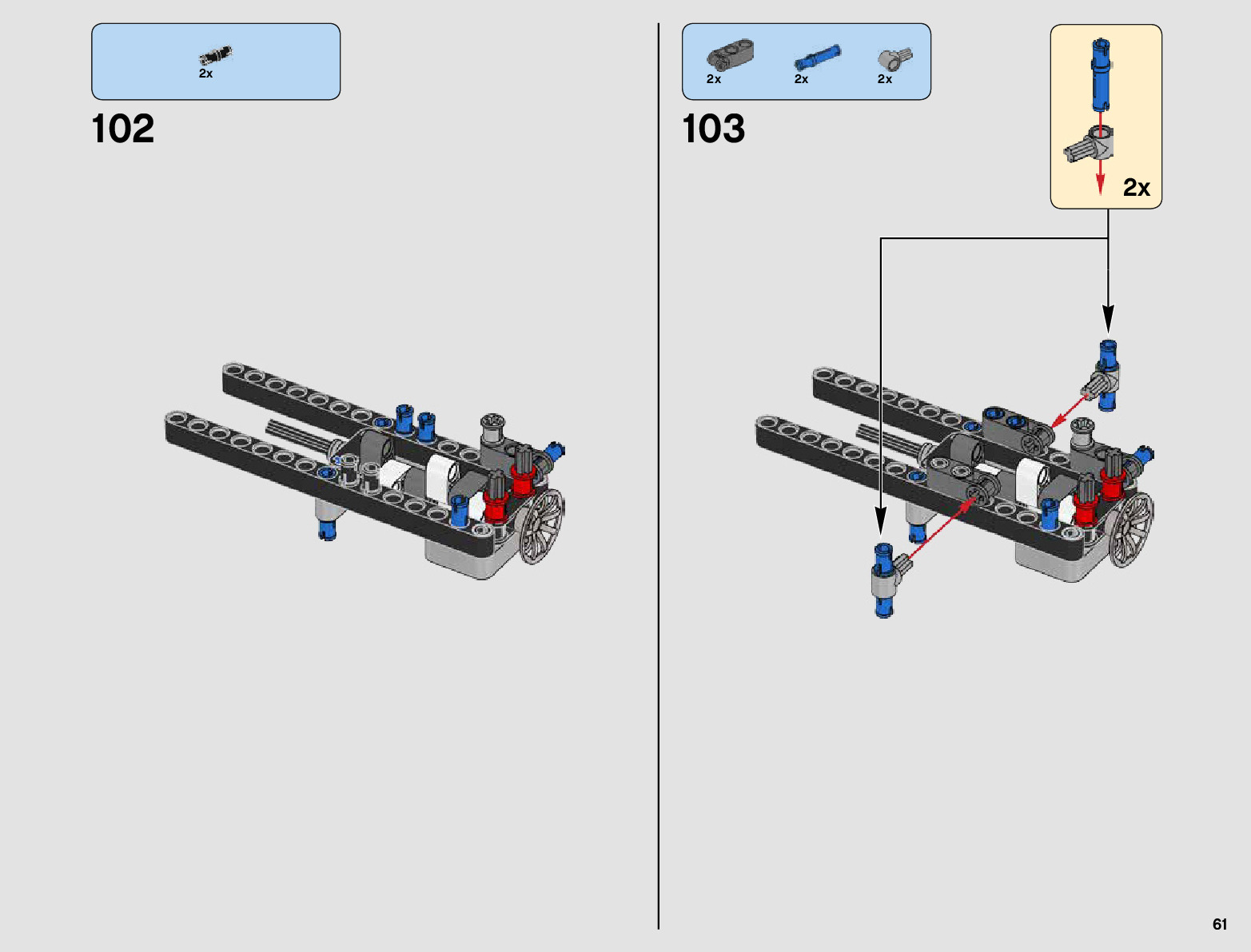 2x

102

2x 2x 2x

103

2x

61