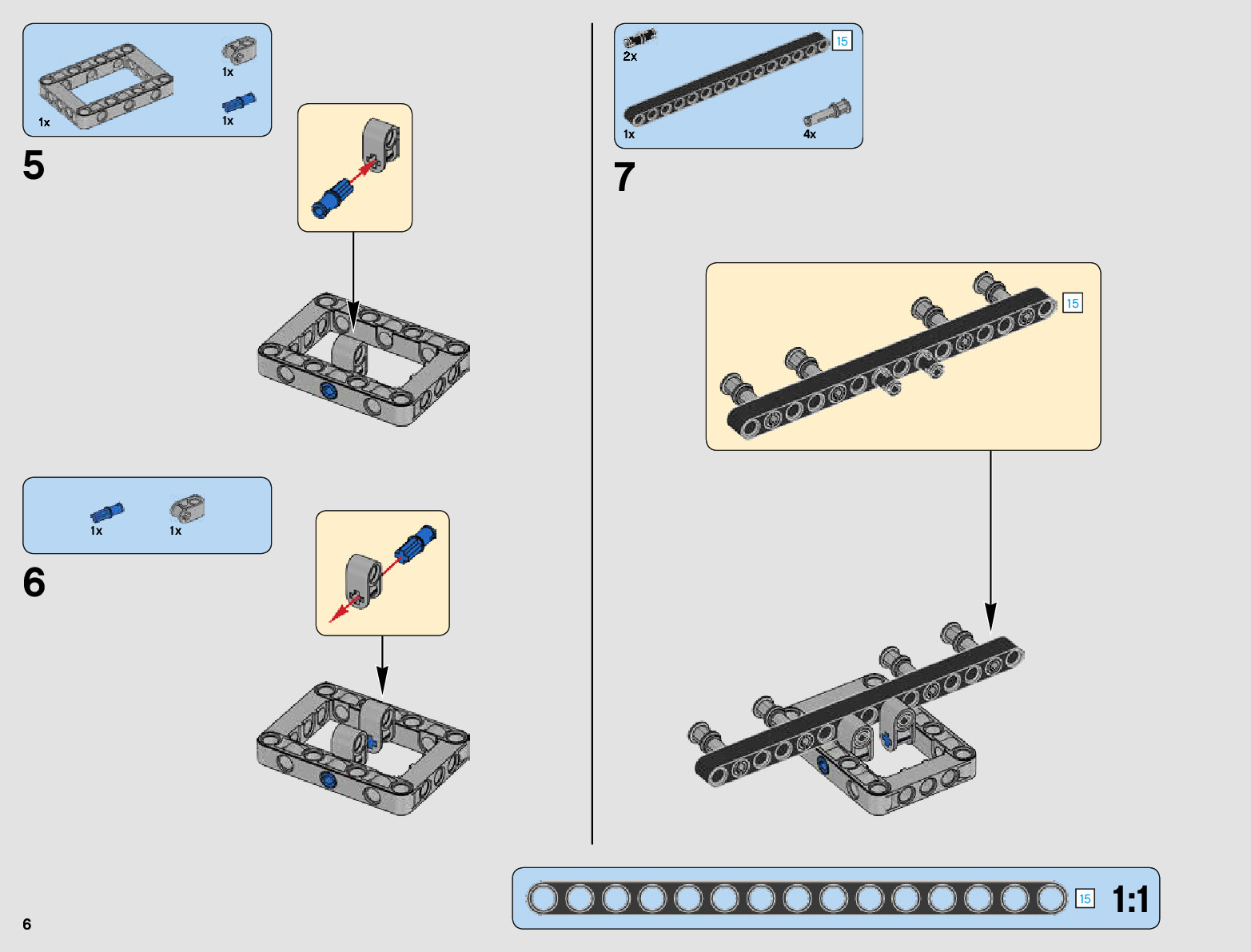 1x
1x
1x

5

1x
1x

6

2x
15
1x
4x

7

15

15
1:1

6