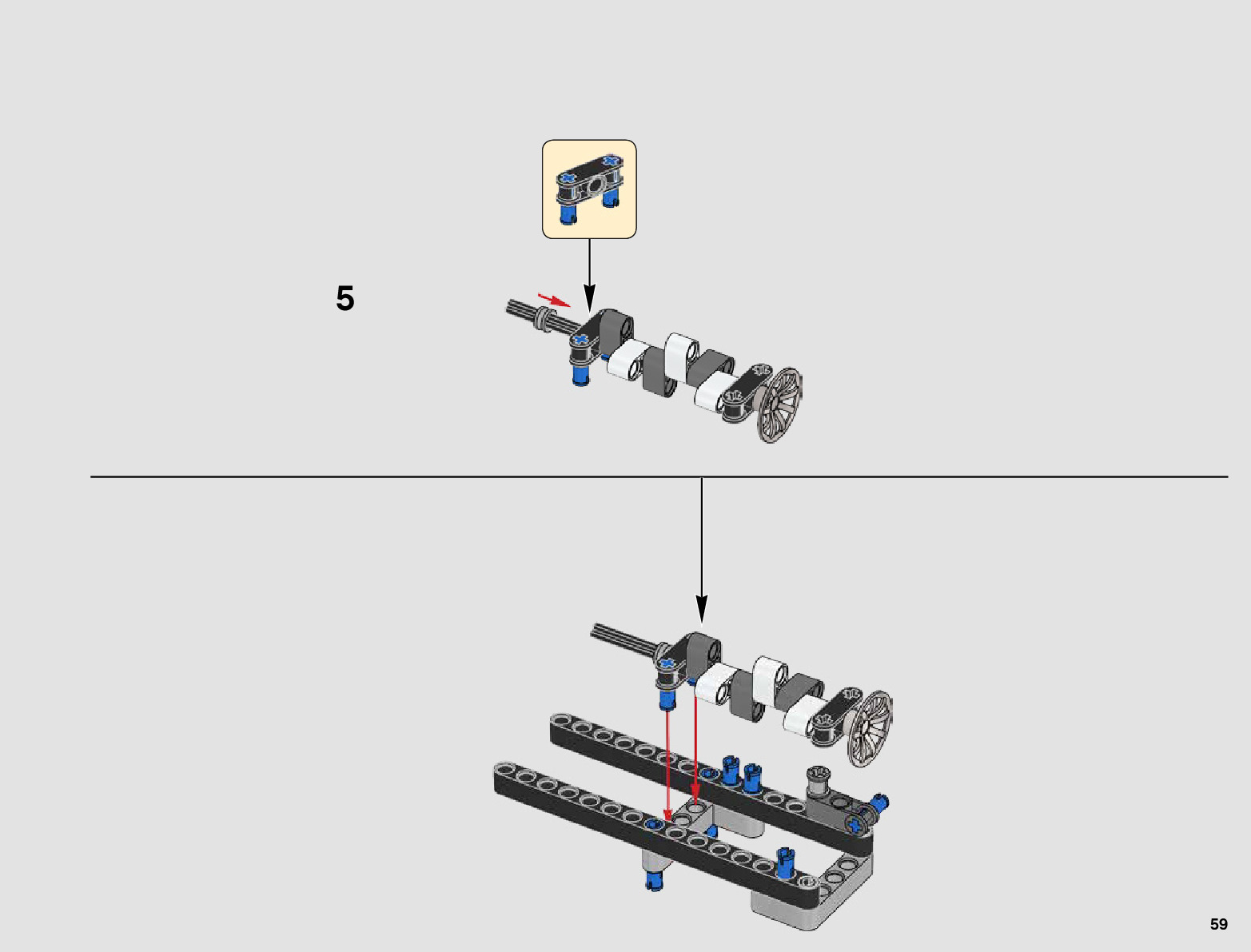 5

59