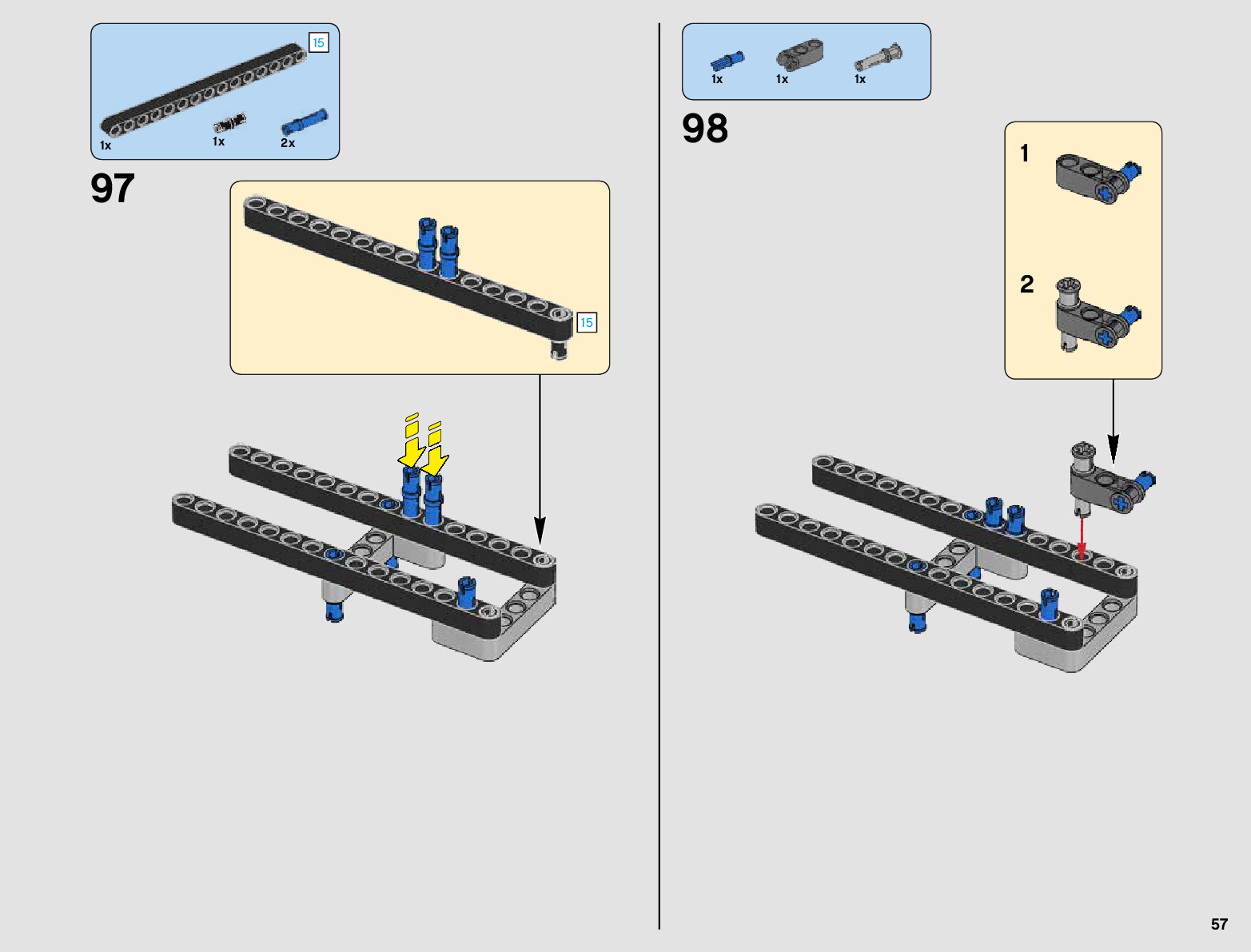 15

1x
1x
2x

97

15

1x
1x
1x

98

1

2

57