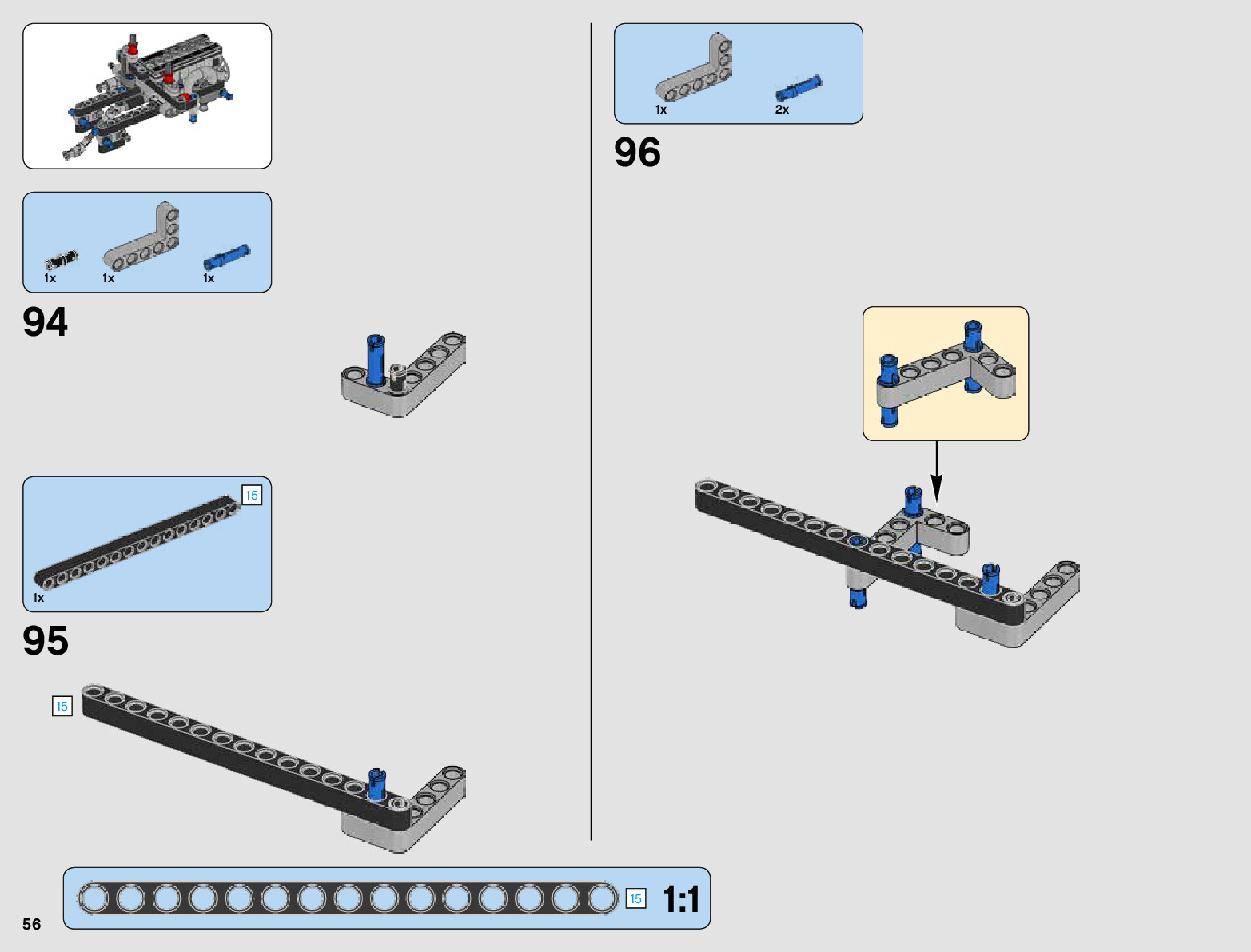 1x 1x 1x

94

15

1x

95

15

1x 2x

96

15 1:1

56