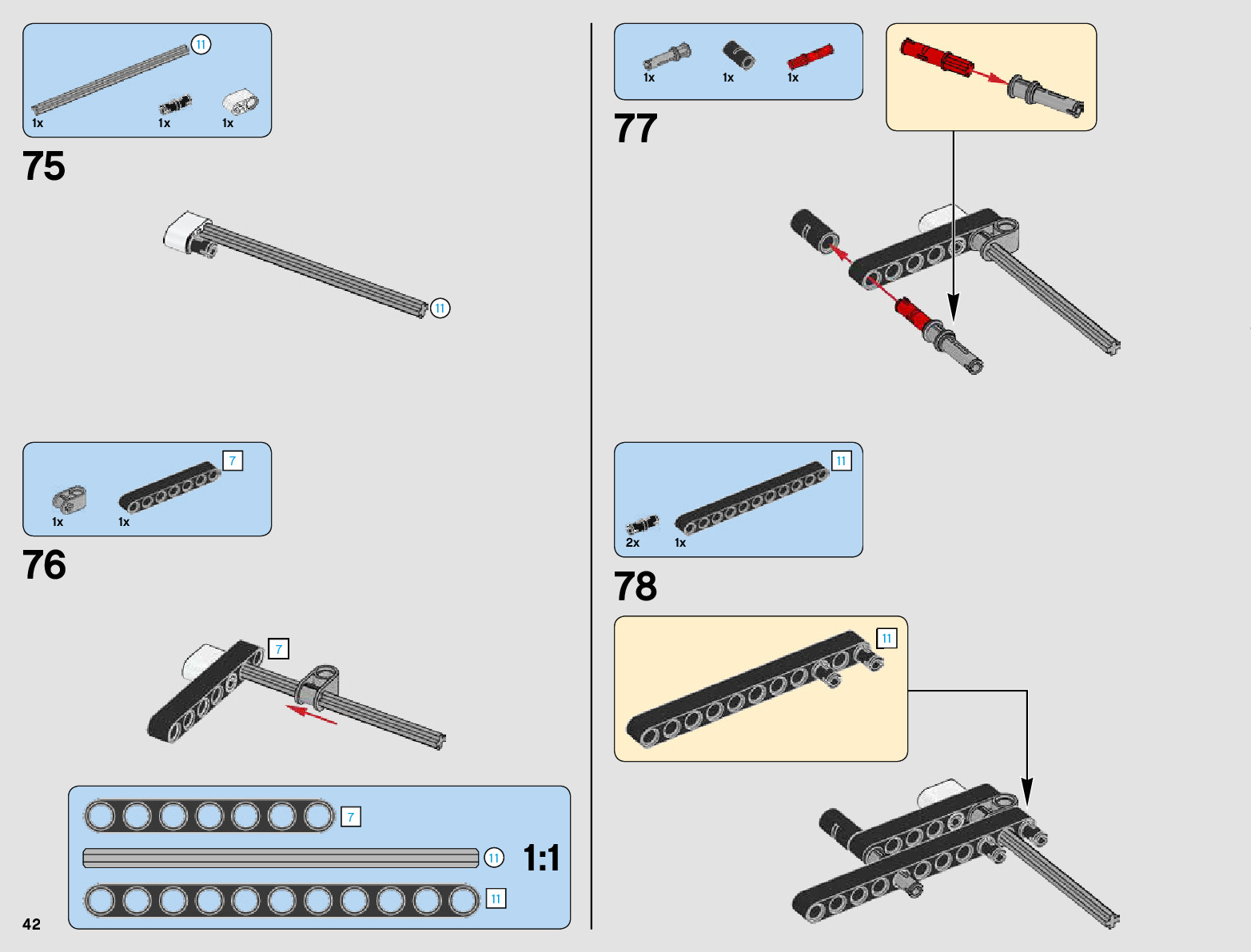 11

1x 1x 1x

75

11

7

1x 1x

76

7

7

11

1:1

11

42

1x 1x 1x

77

11

2x 1x

78

11