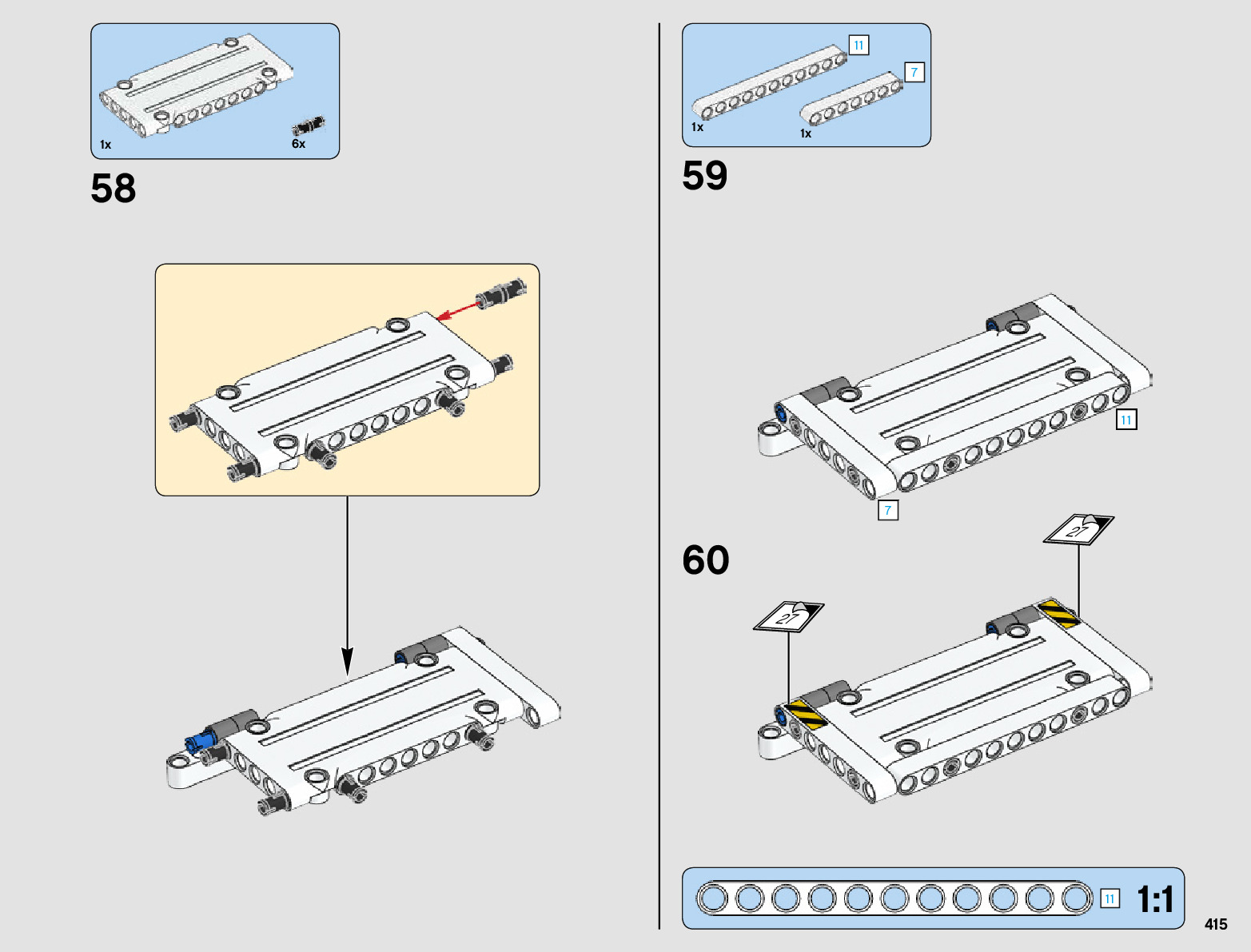 1x
6x
58

11
7
1x
1x
59

11
7

60
27
27

11
1:1
415