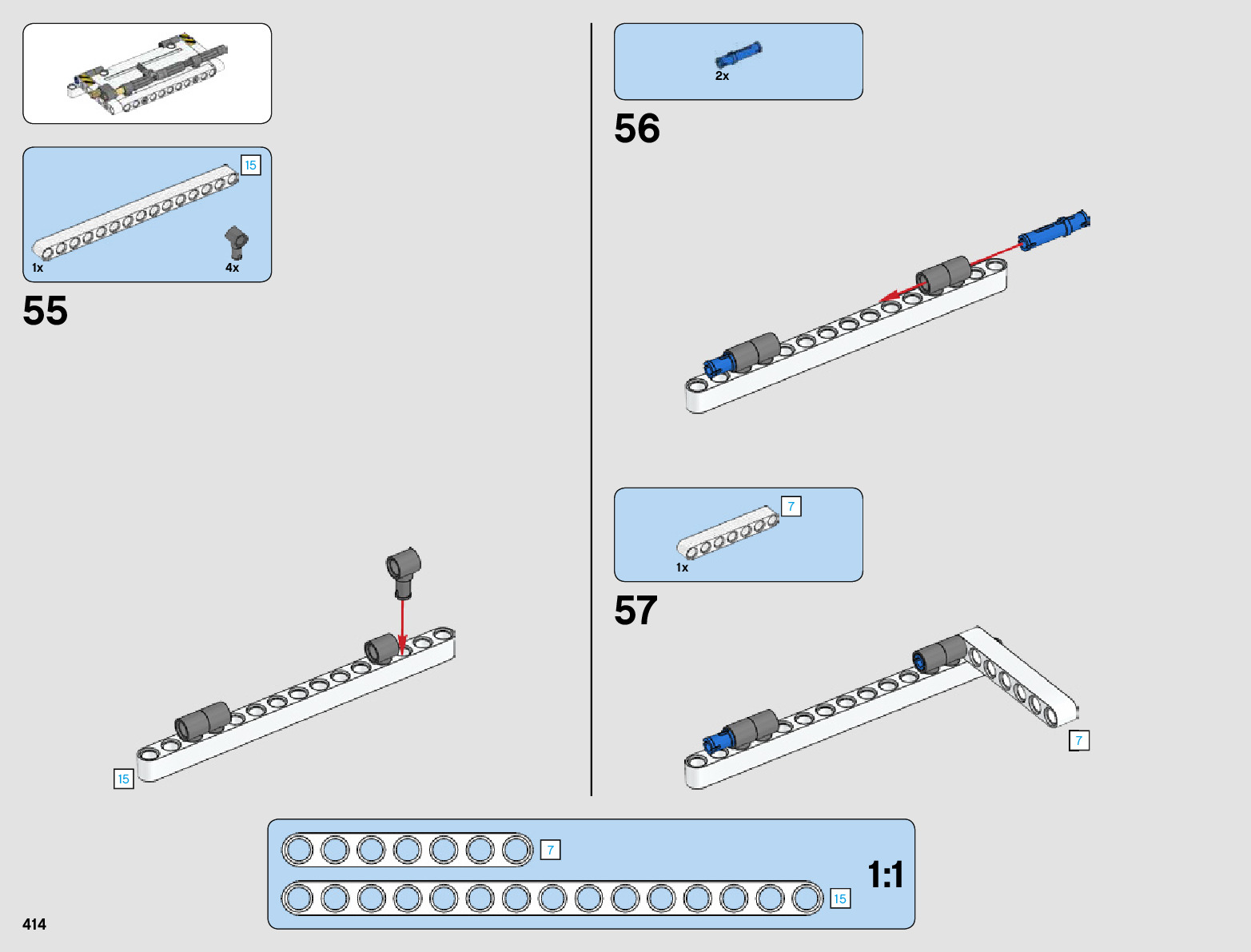 15
1x
4x
55
15

2x
56

7
1x
57
7

7
15
1:1

414