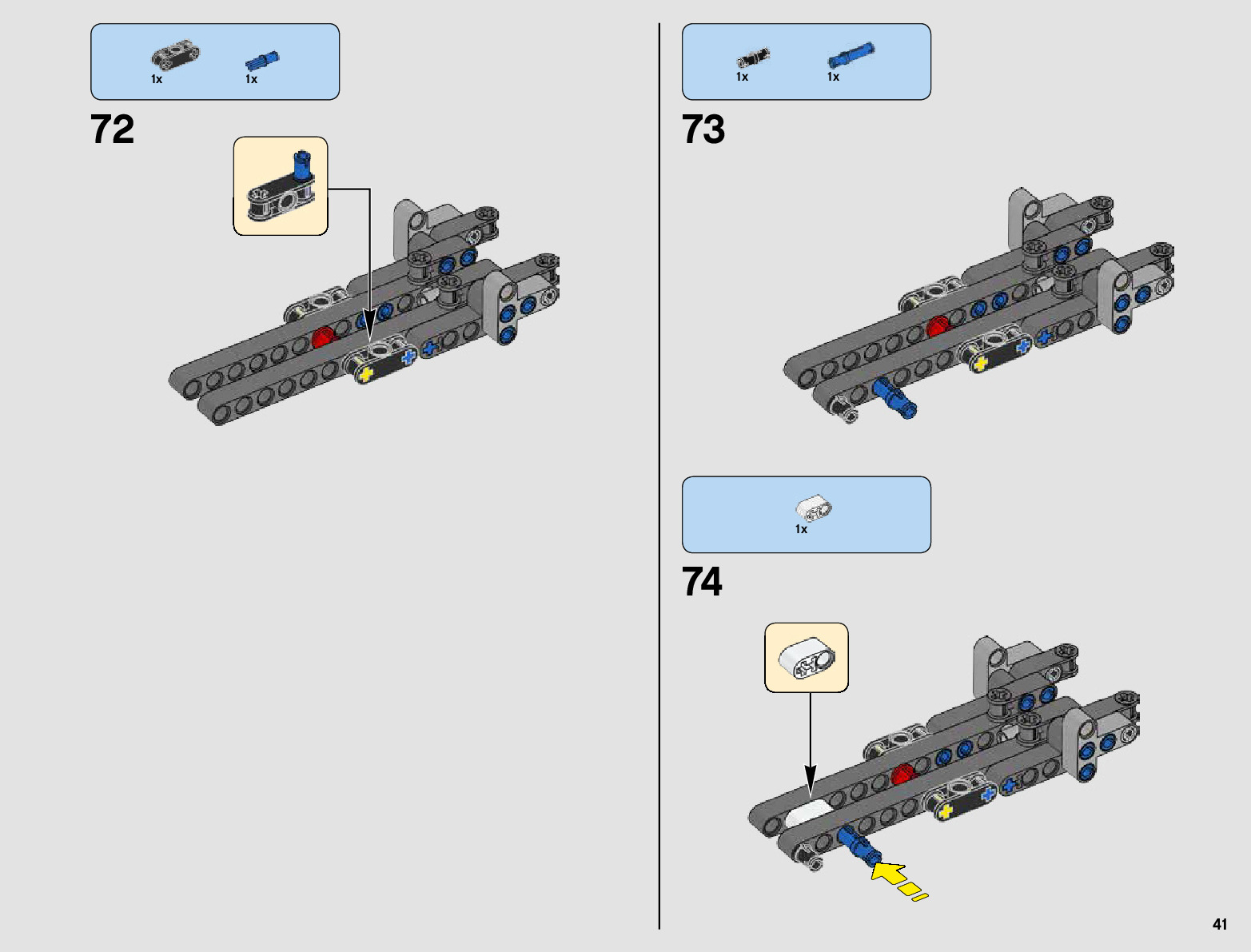 1x 1x

72

1x 1x

73

1x

74

41