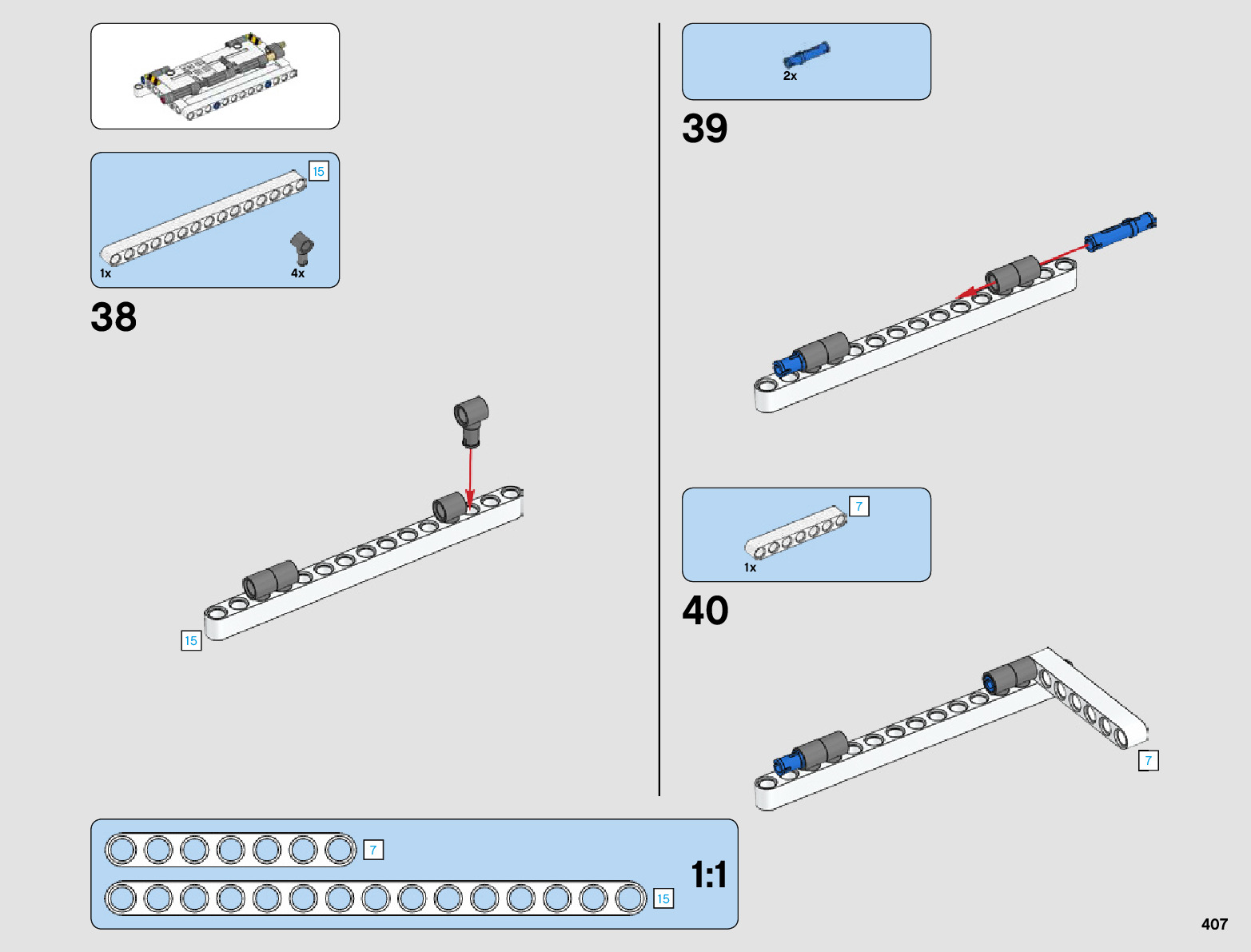 15

1x

4x

38

15

2x

39

7

1x

40

7

7

15

1:1

407