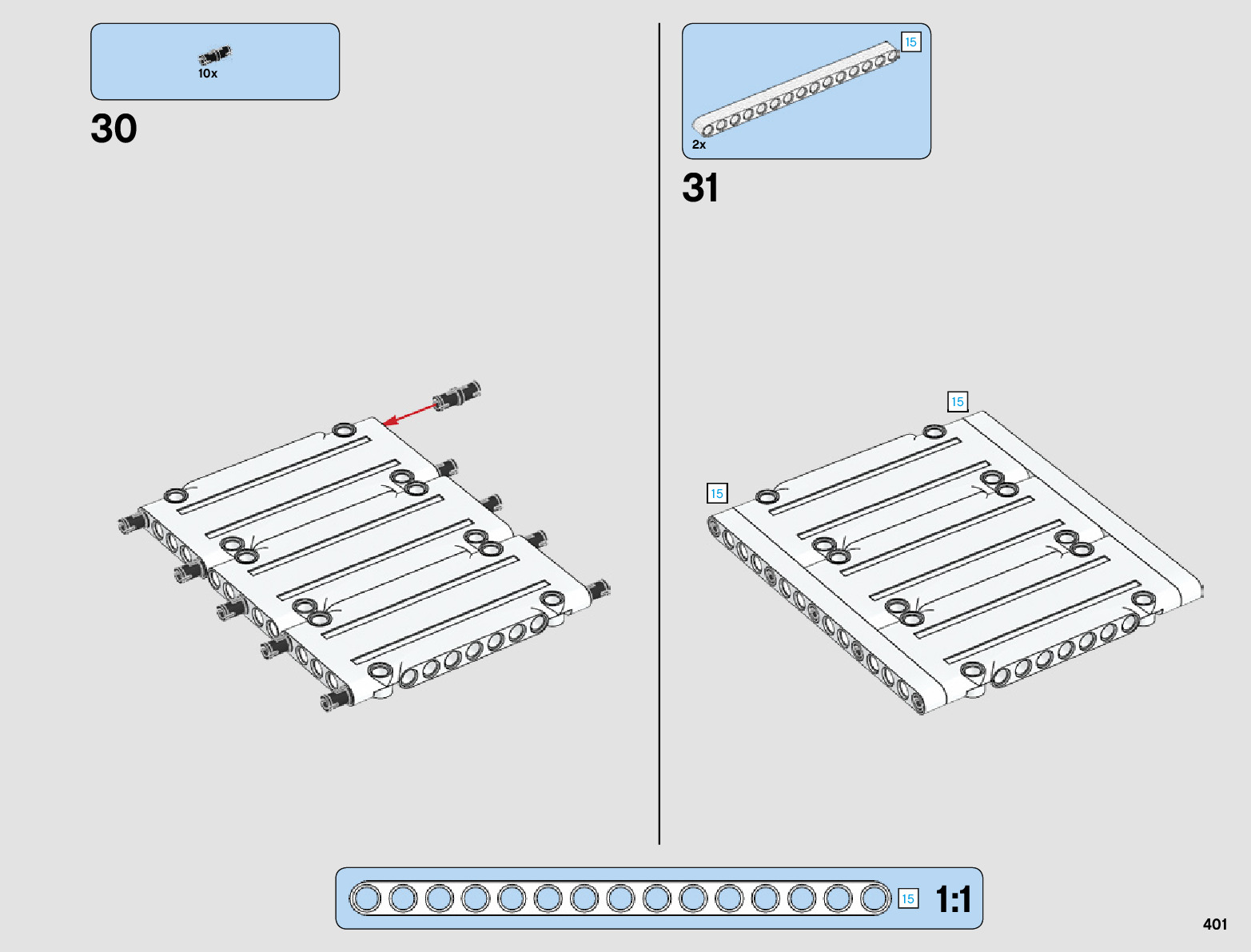 10x

30

15

2x

31

15

15

15 1:1

401