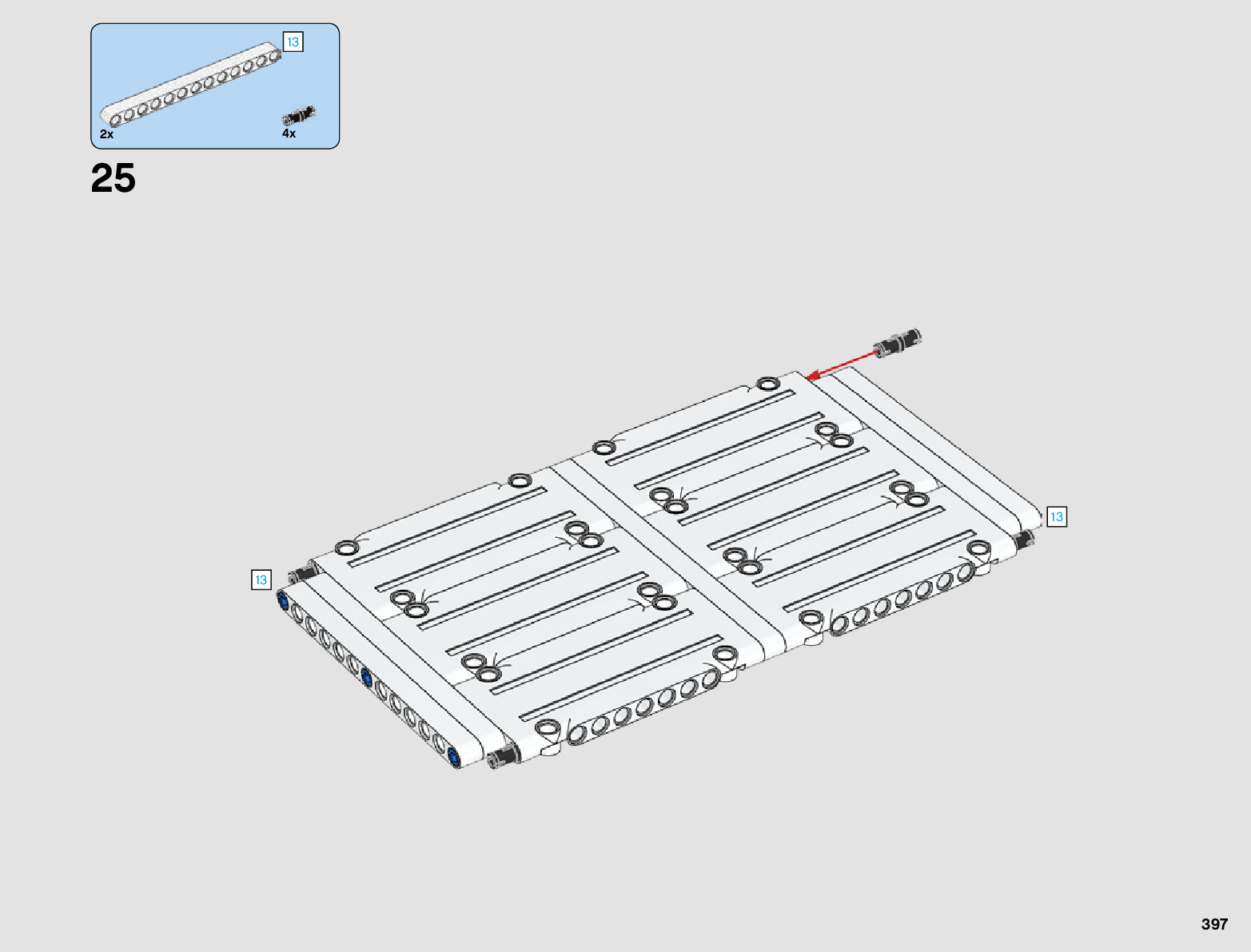 13

2x

4x

25

13

13

397