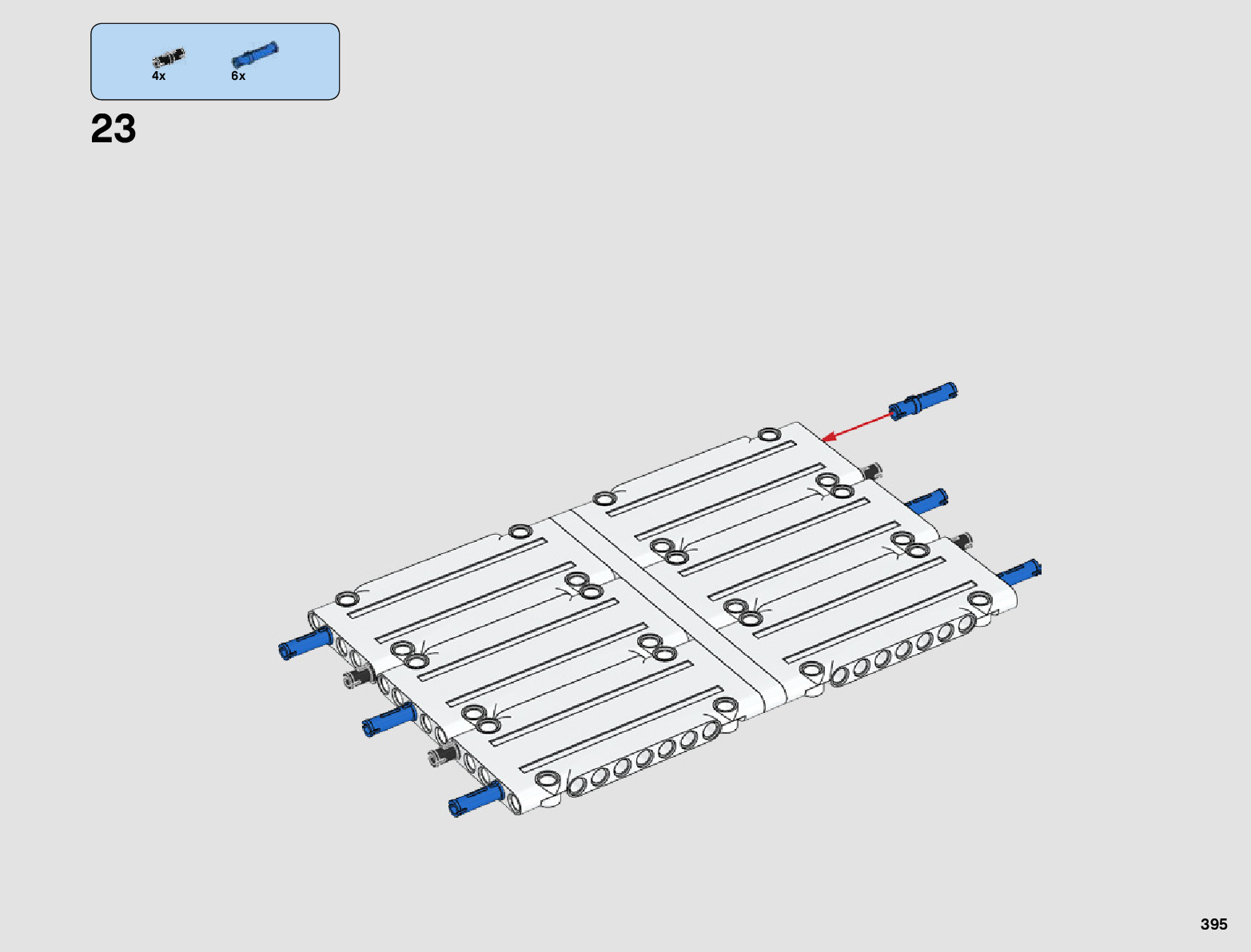 4x
6x

23

395