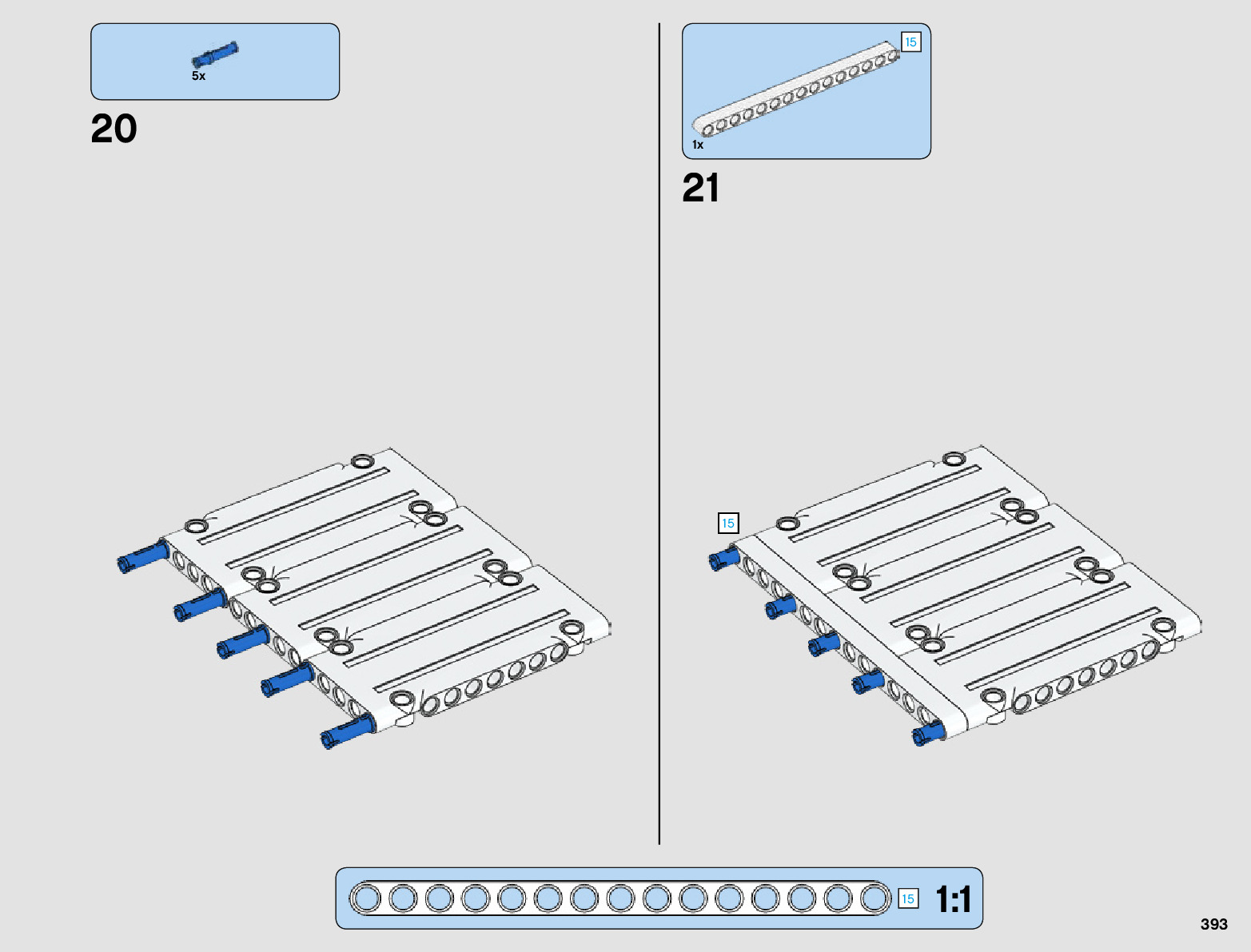 5x

20

15

1x

21

15

15

1:1

393