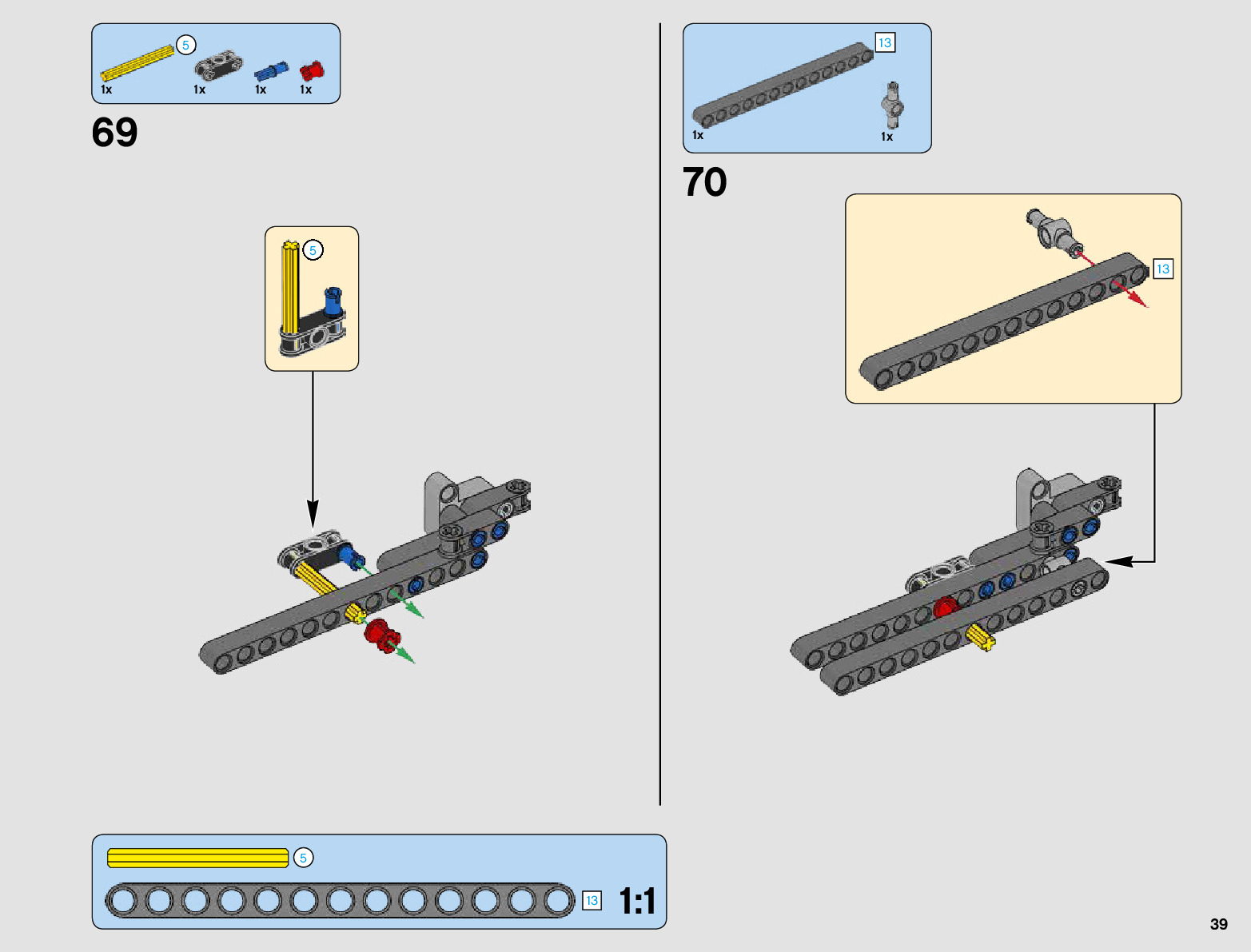 5
1x 1x 1x 1x

69

5

13
1x 1x

70

13

5

13 1:1

39