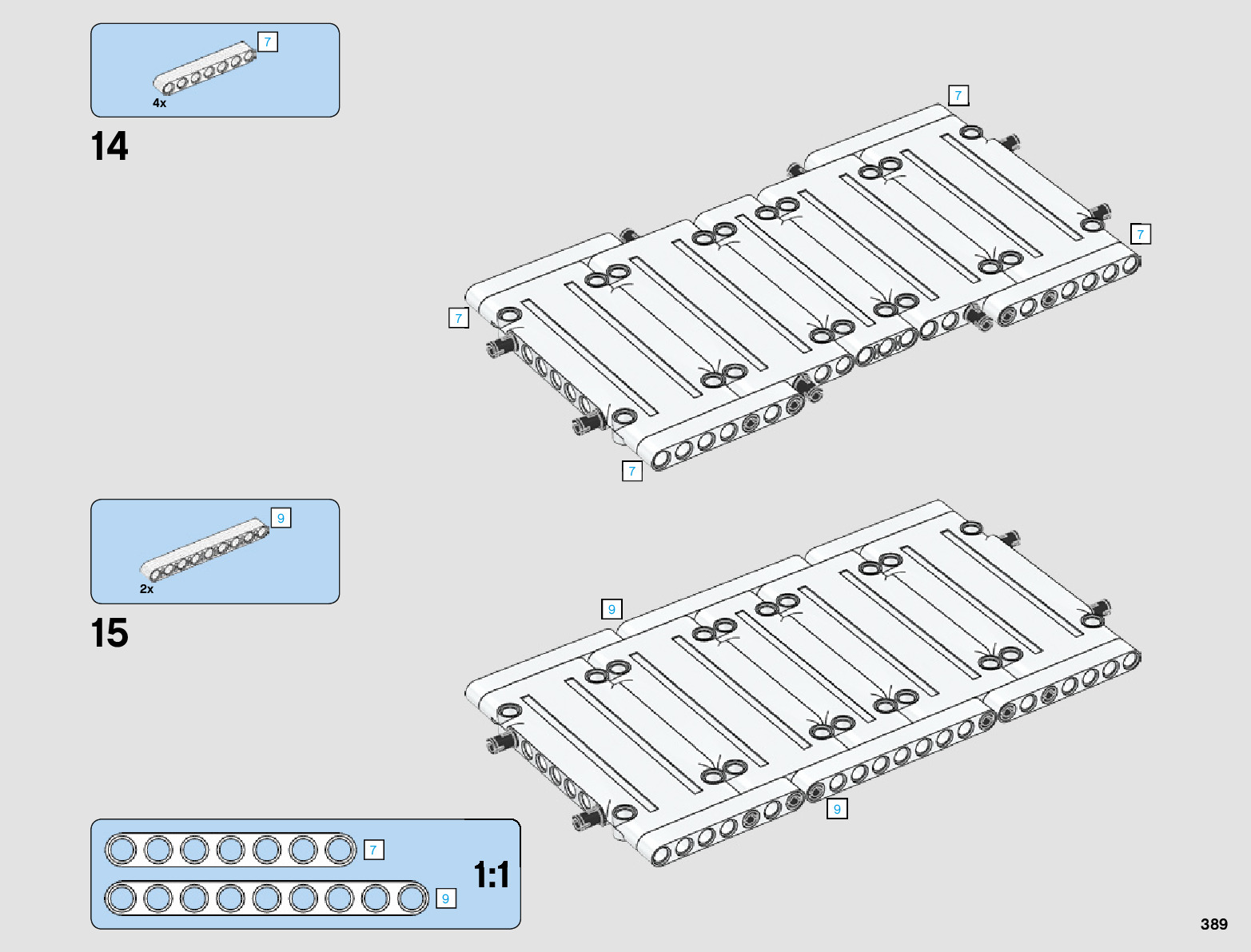 7
4x
14
7
7
7
7
9
2x
15
9
9
7
9
1:1
389