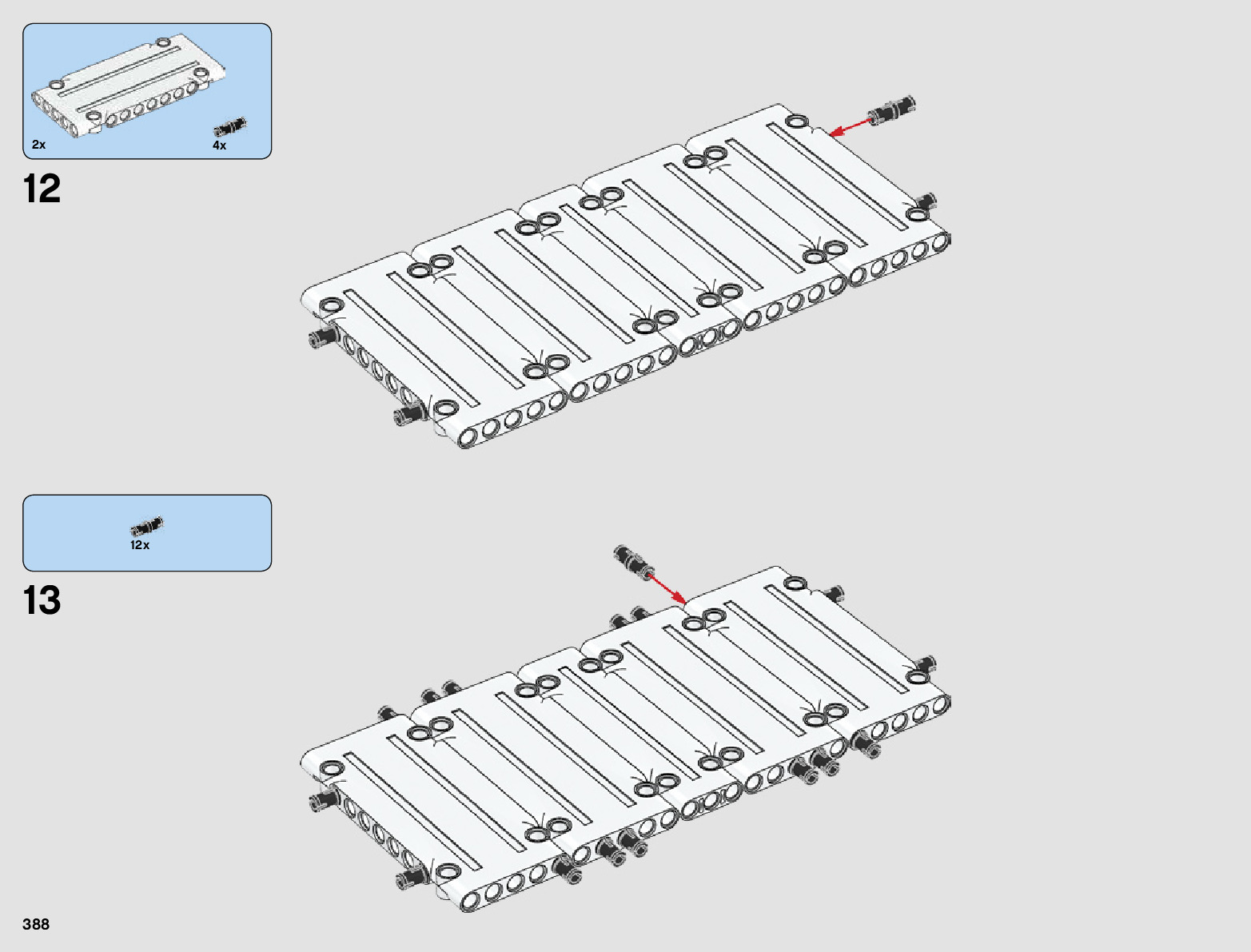 2x

4x

12

12x

13

388