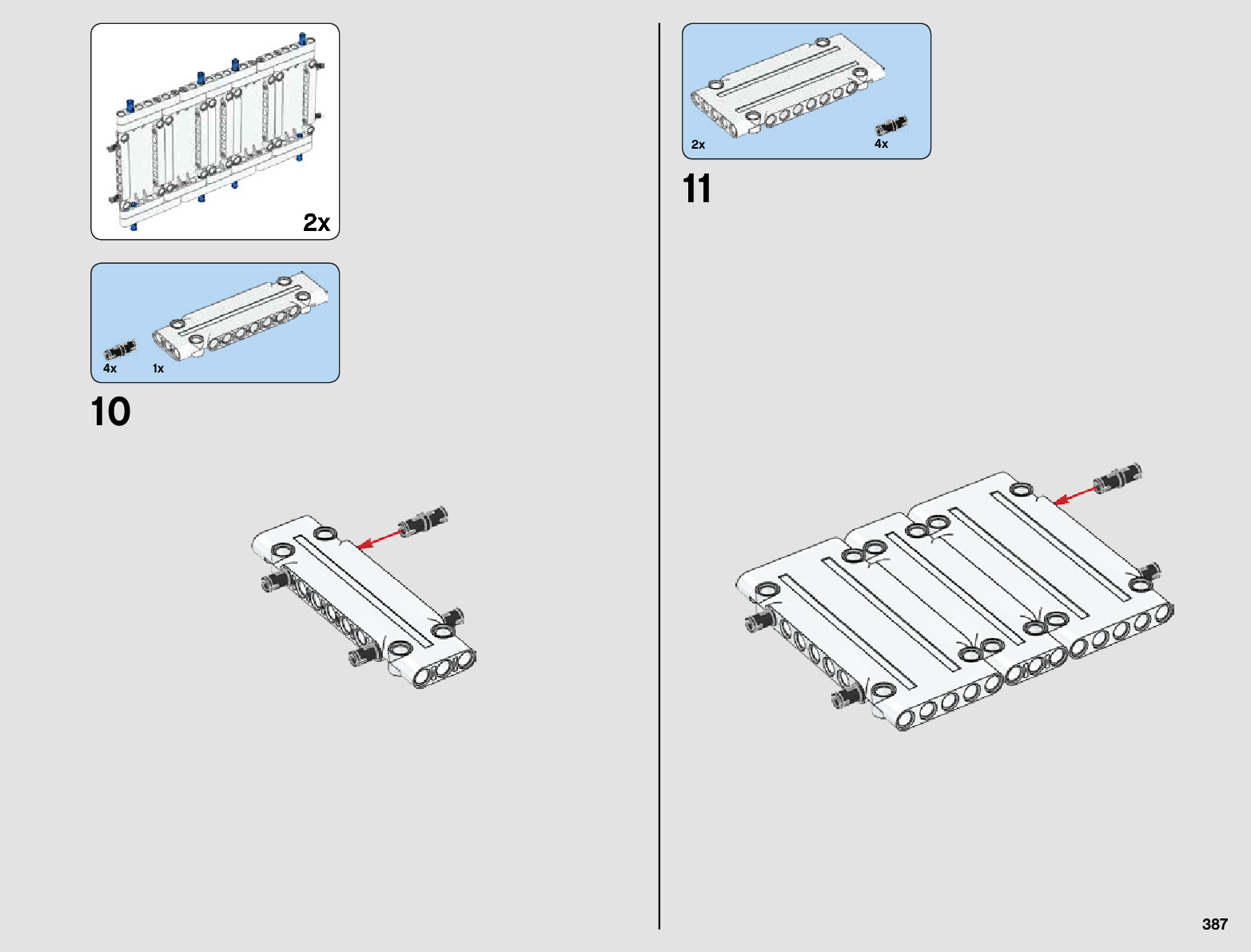 2x

4x 1x

10

2x 4x

11

387