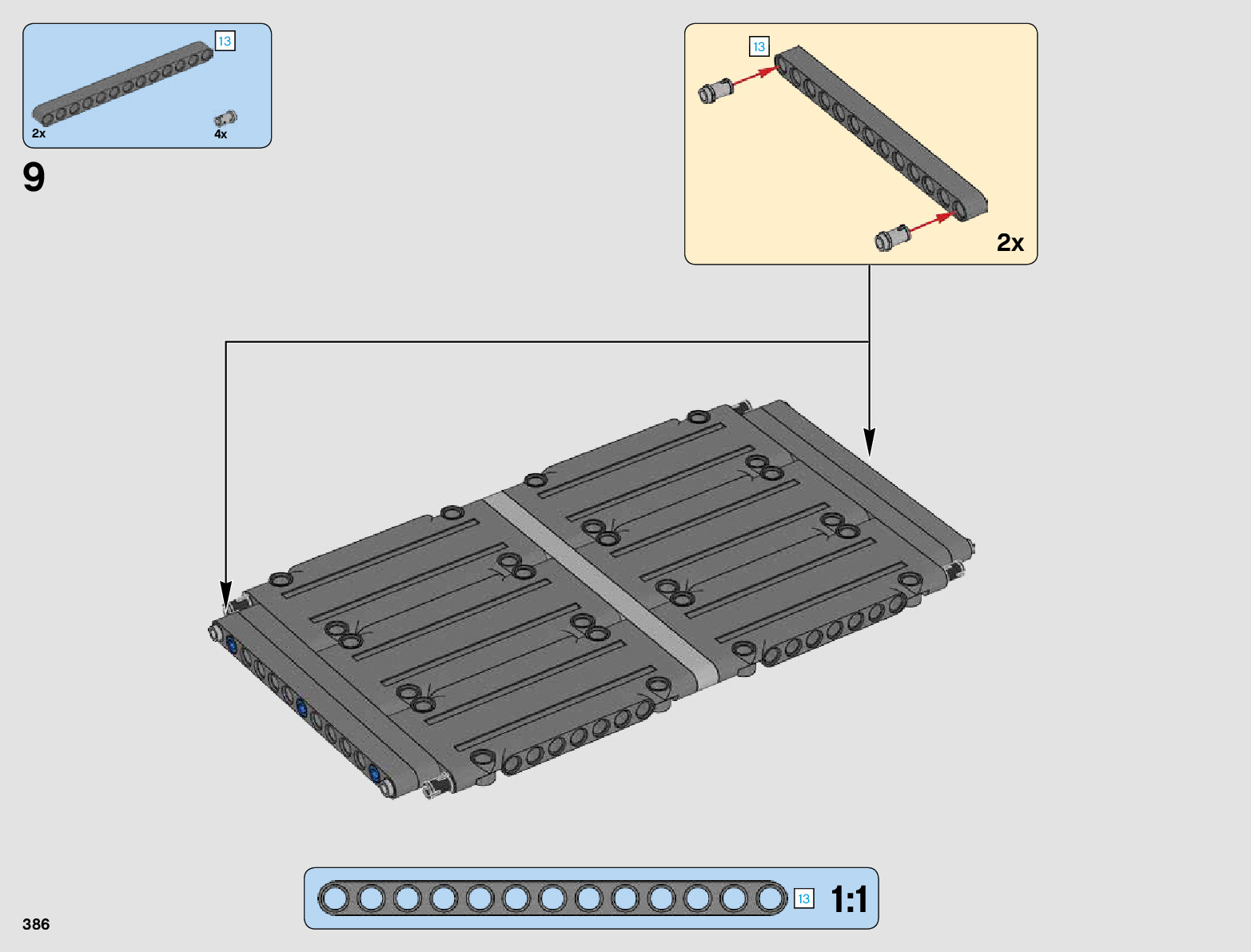 13
2x
4x
9
13
2x
13
1:1
386