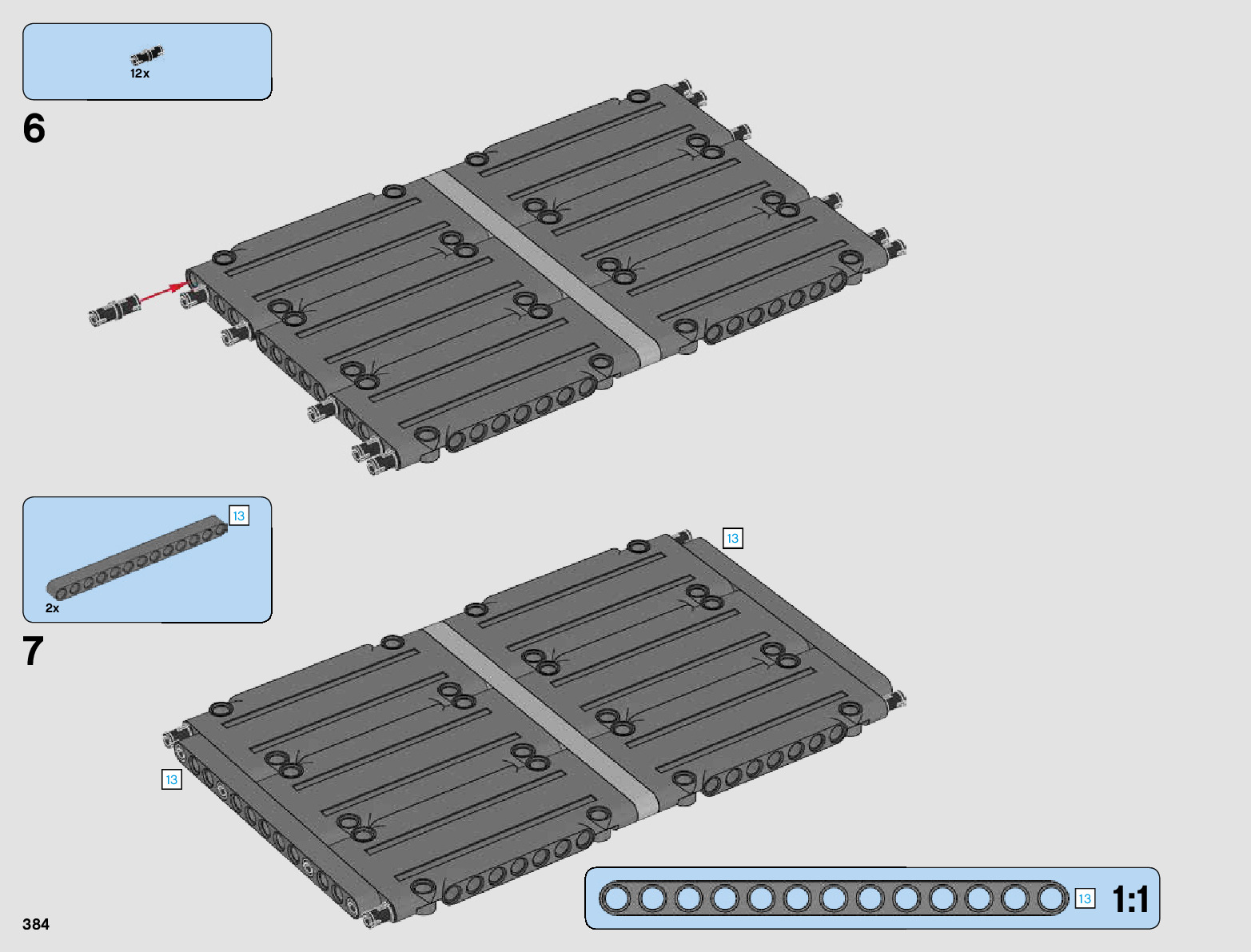 12x

6

13

2x

7

13

13

13

1:1

384