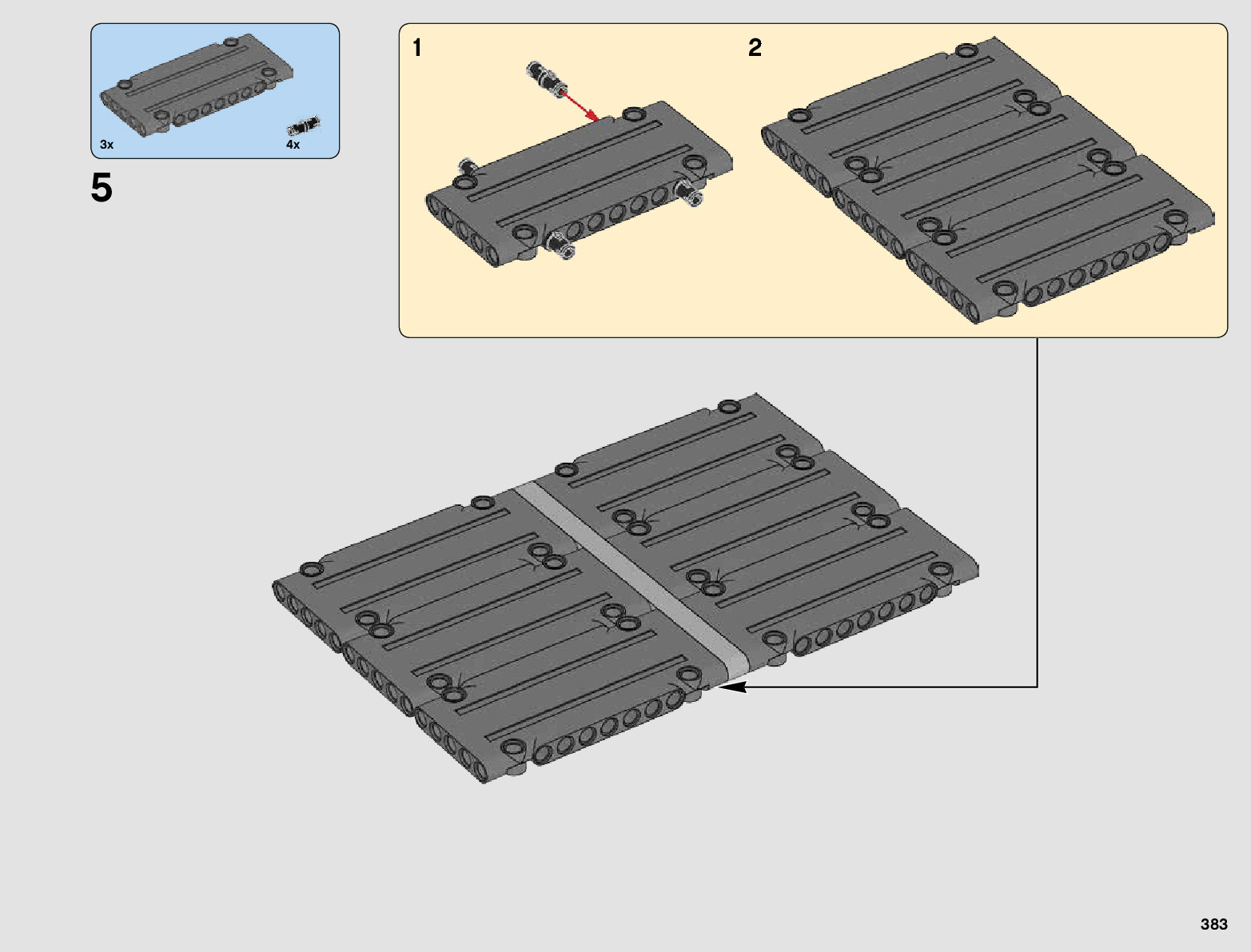 3x
4x

5

1

2

383