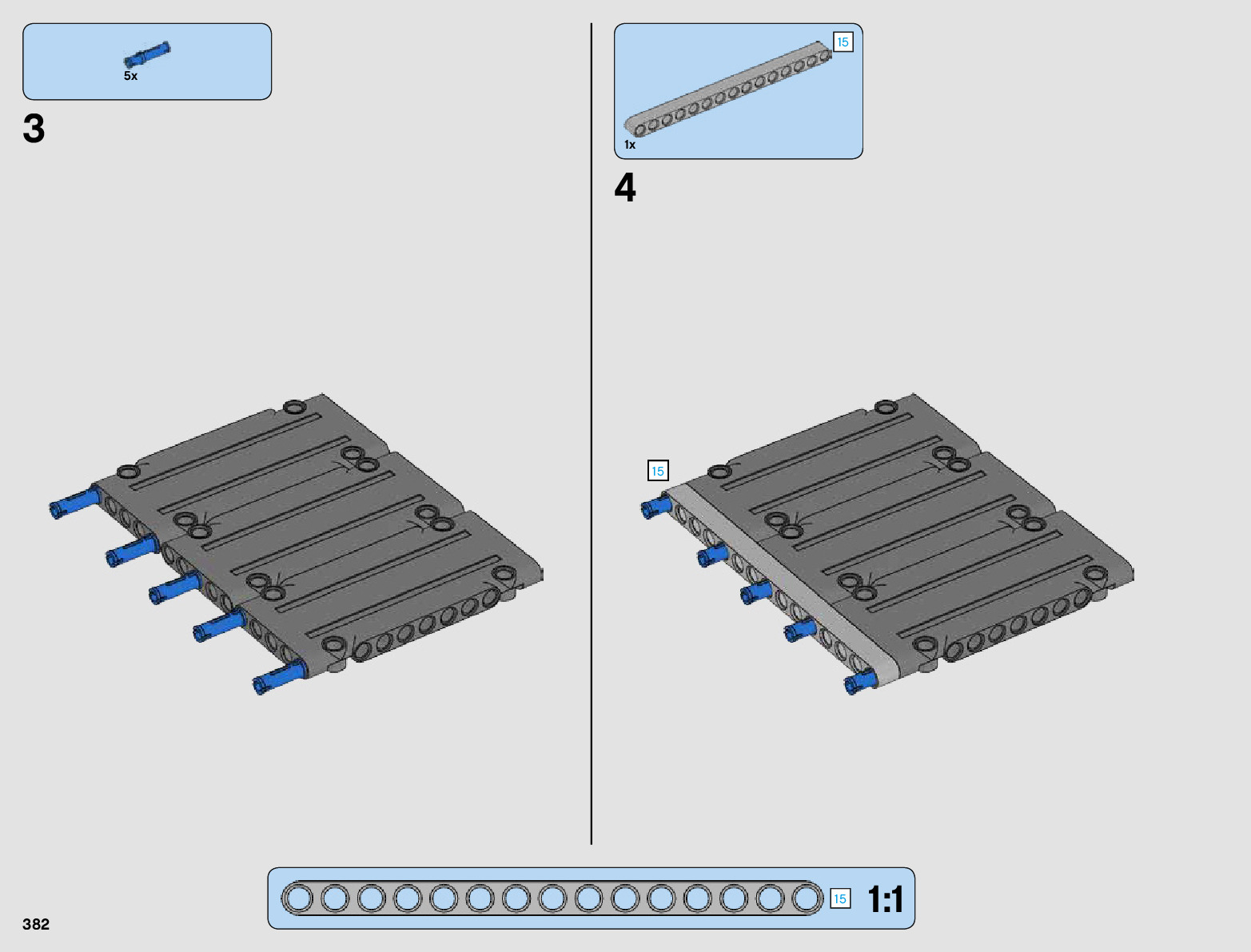 5x

3

15

1x

4

15

15

1:1

382