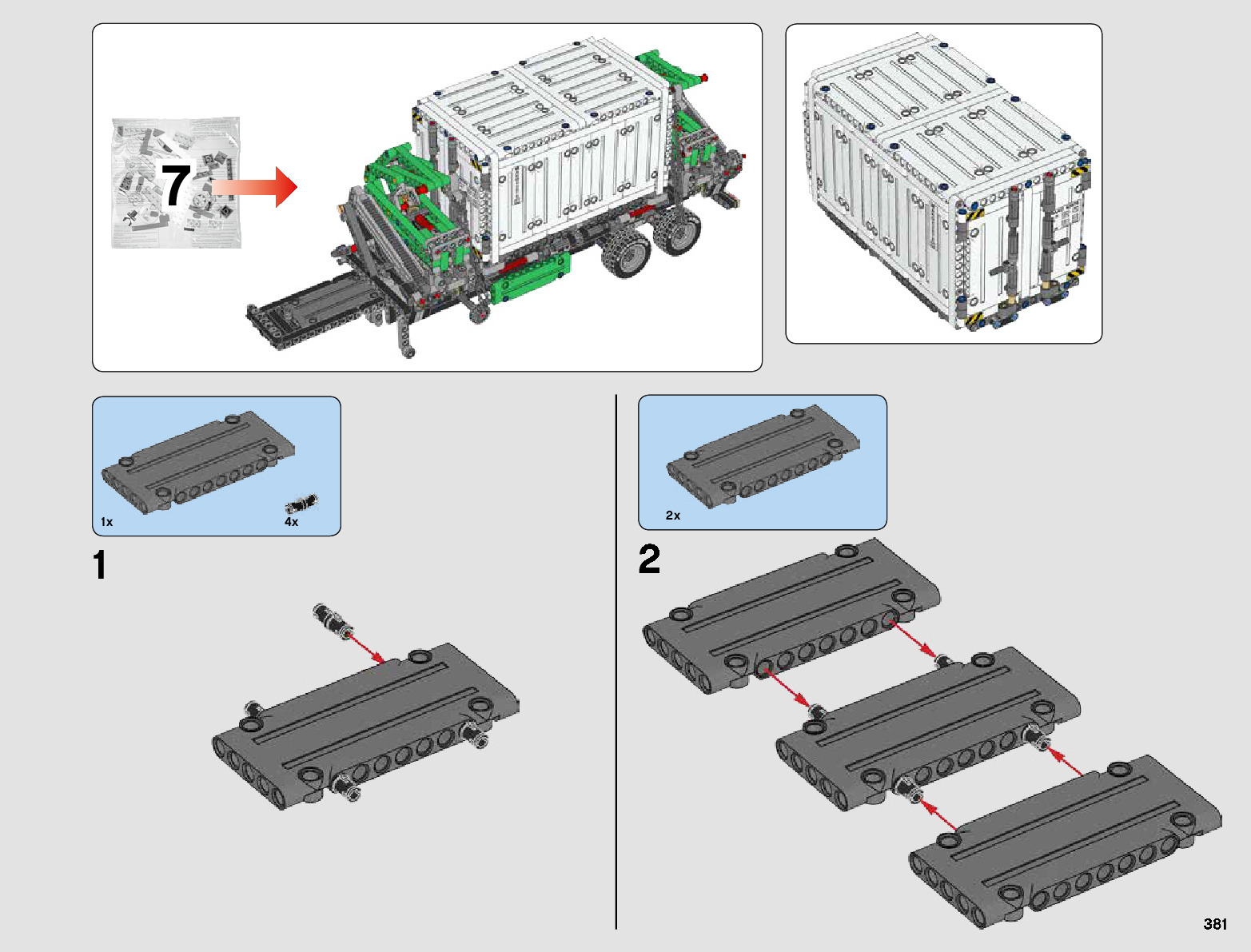 7

1x

4x

1

2x

2

381