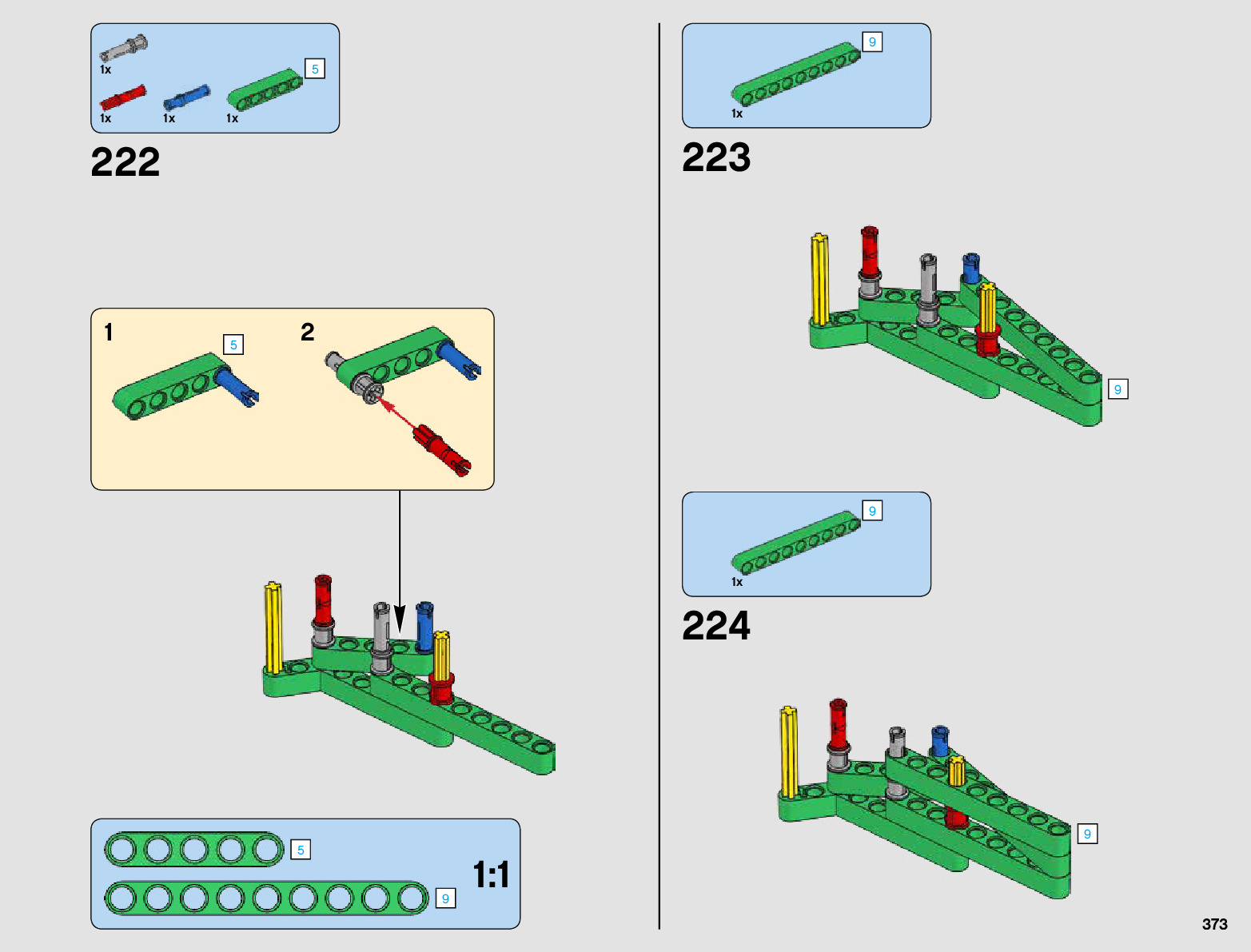 1x

1x 1x 1x 5

222

1 5

2

5

9

1:1

9

1x

223

9

9

1x

224

9

373