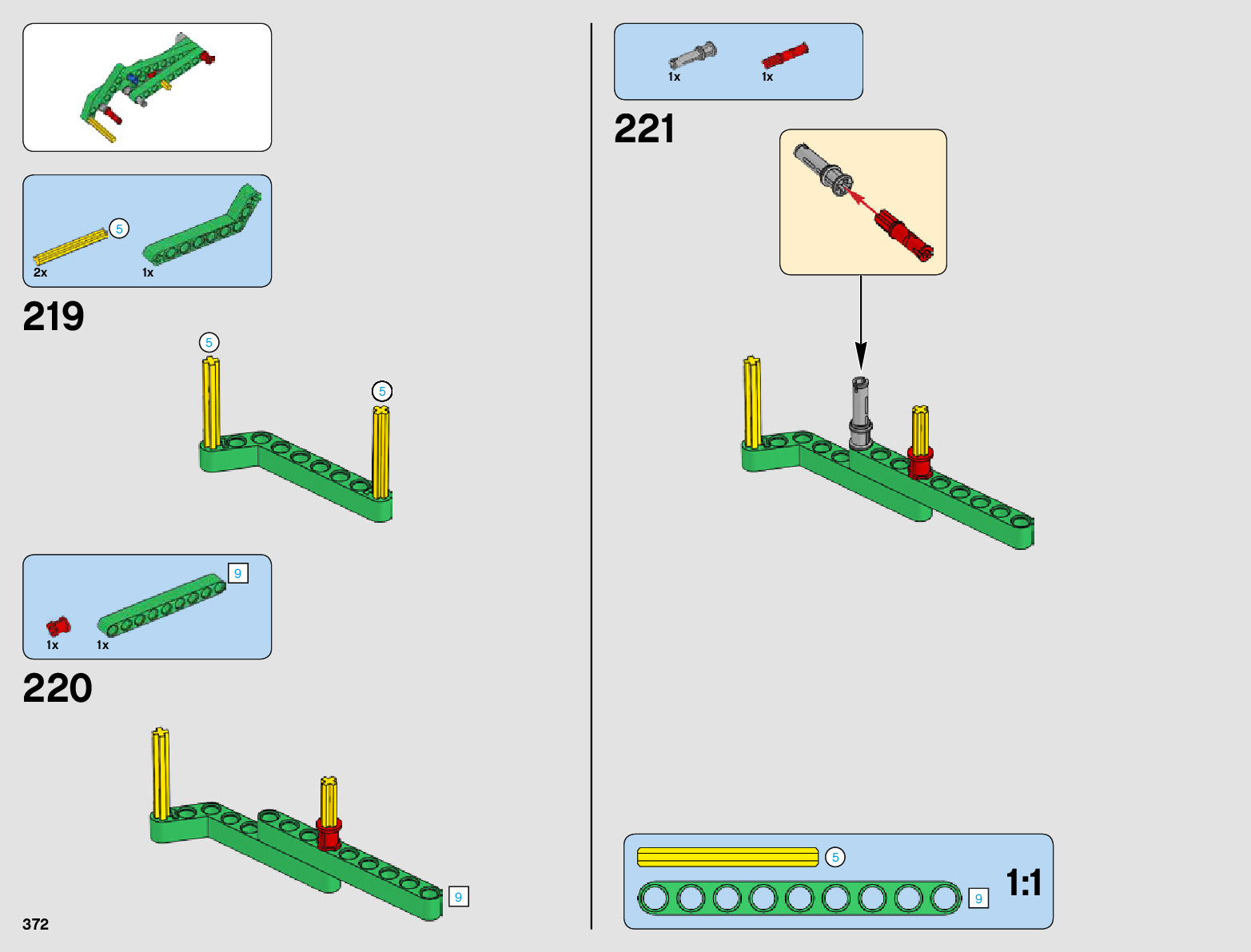 5
2x
1x
219
5
5
9
1x
1x
220
9
372
1x
1x
221
5
9
1:1