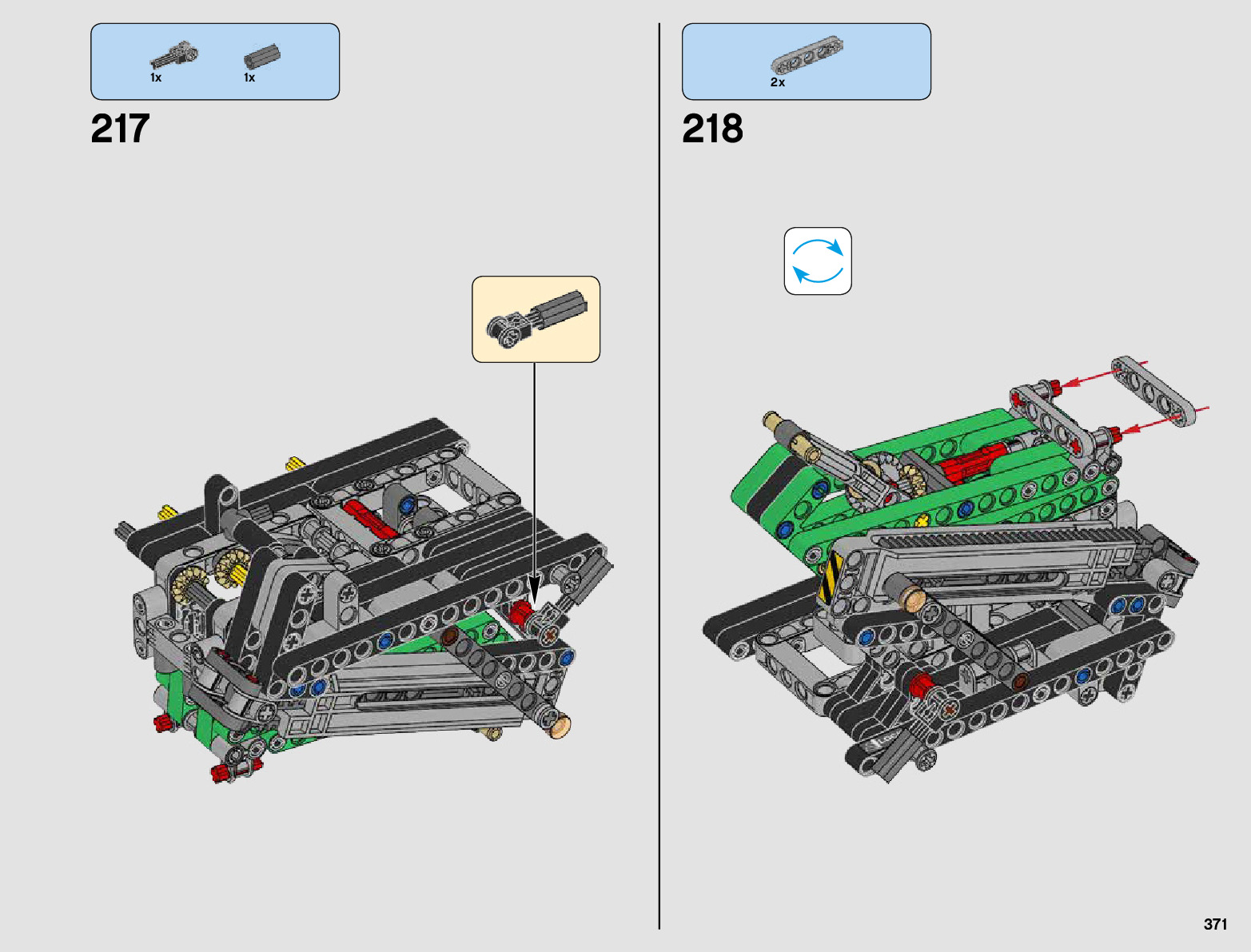 1x 1x

217

2x

218

371