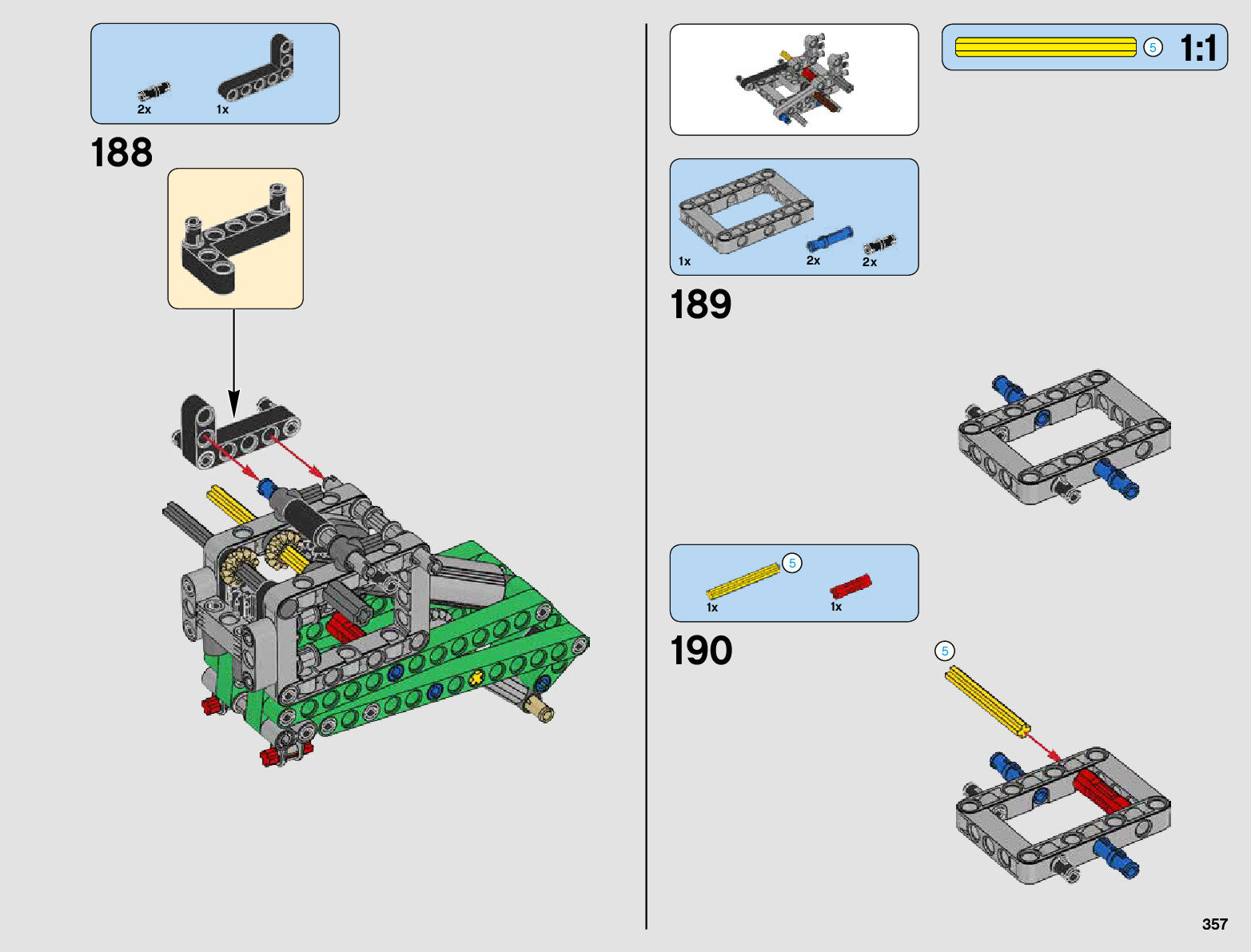 2x
1x

188

5 1:1

1x 2x 2x

189

5

1x 1x

190

5

357