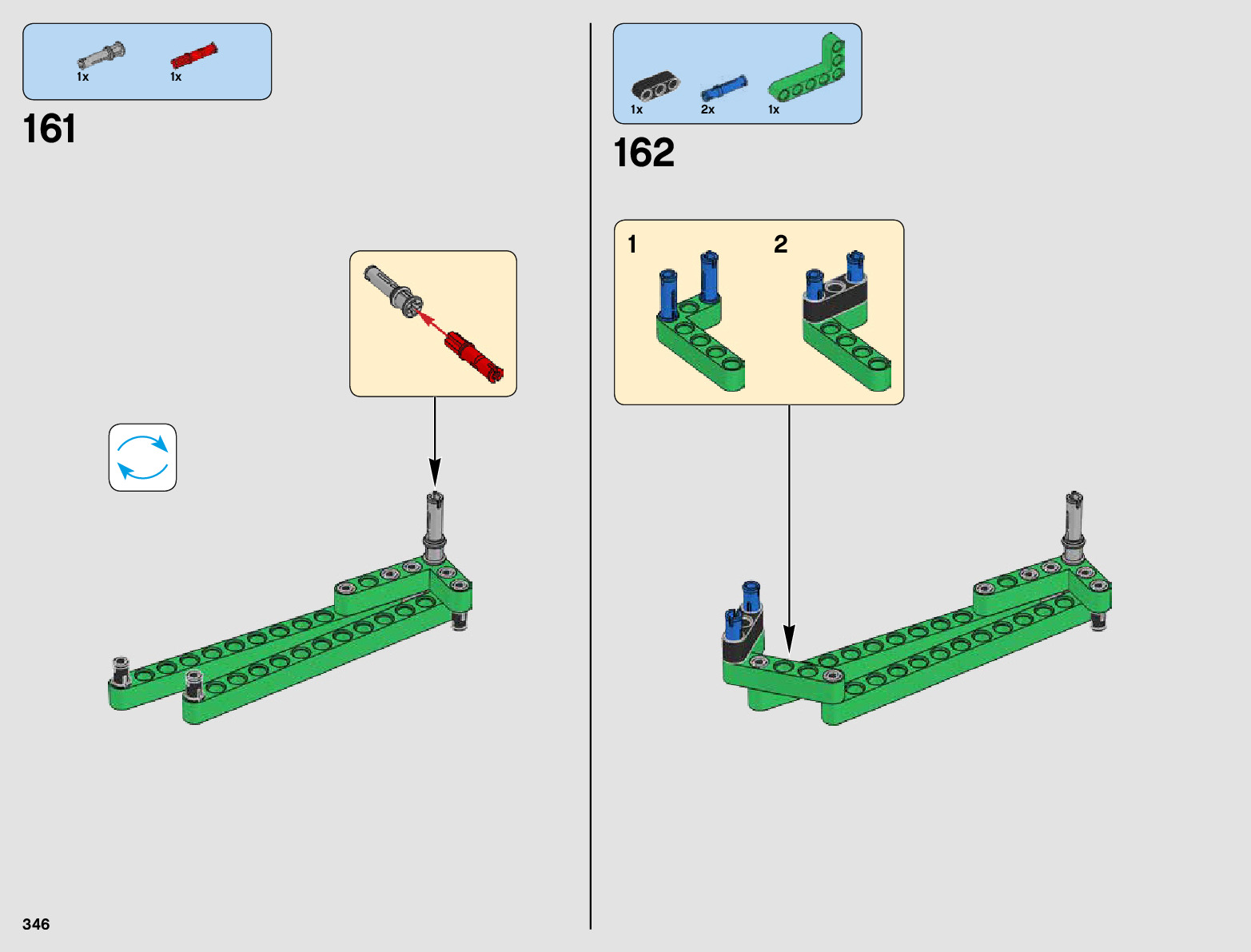 1x 1x

161

1x 2x 1x

162

1 2

346