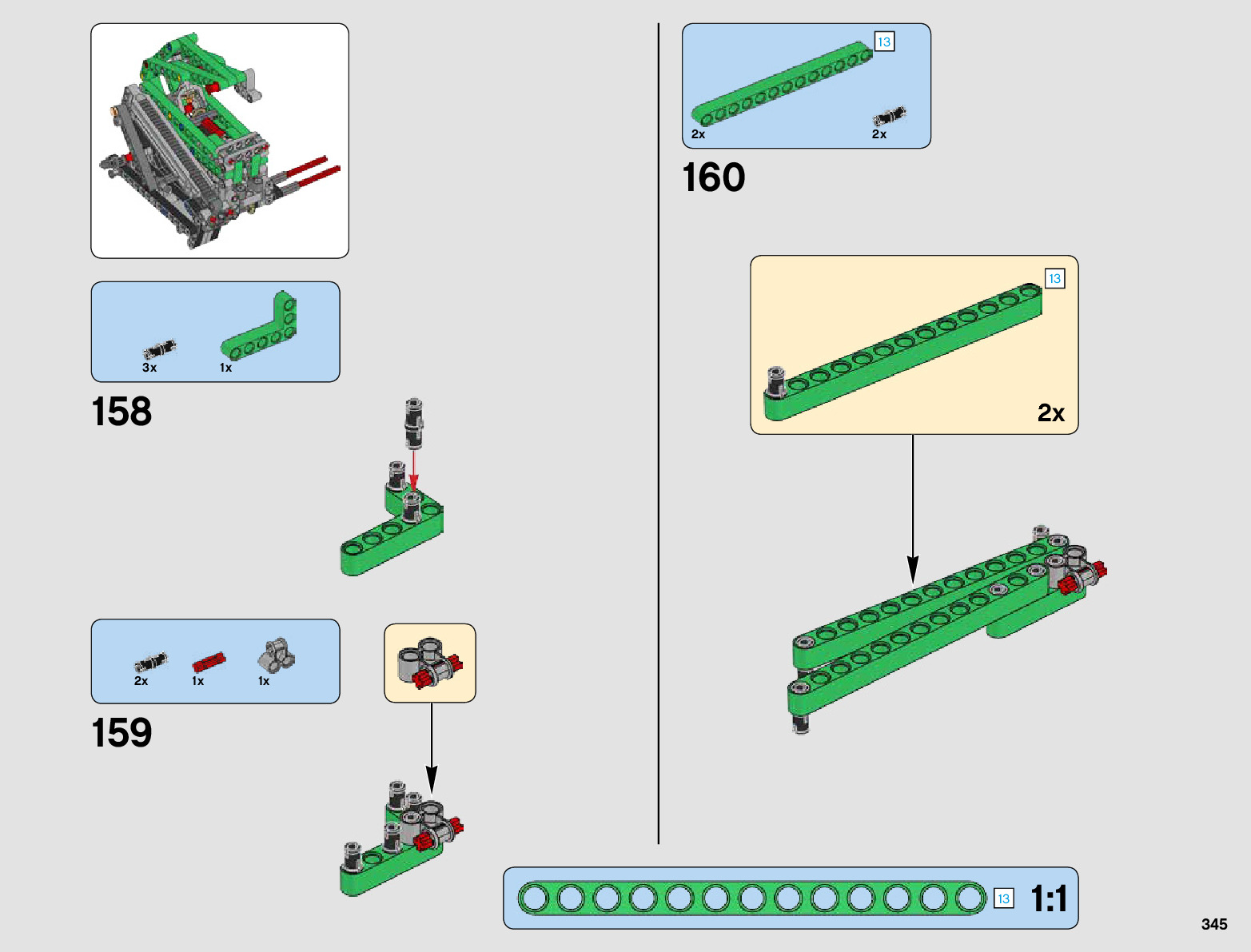 3x
1x
158

2x
1x
1x
159

13
2x
2x
160

13
2x

13
1:1

345