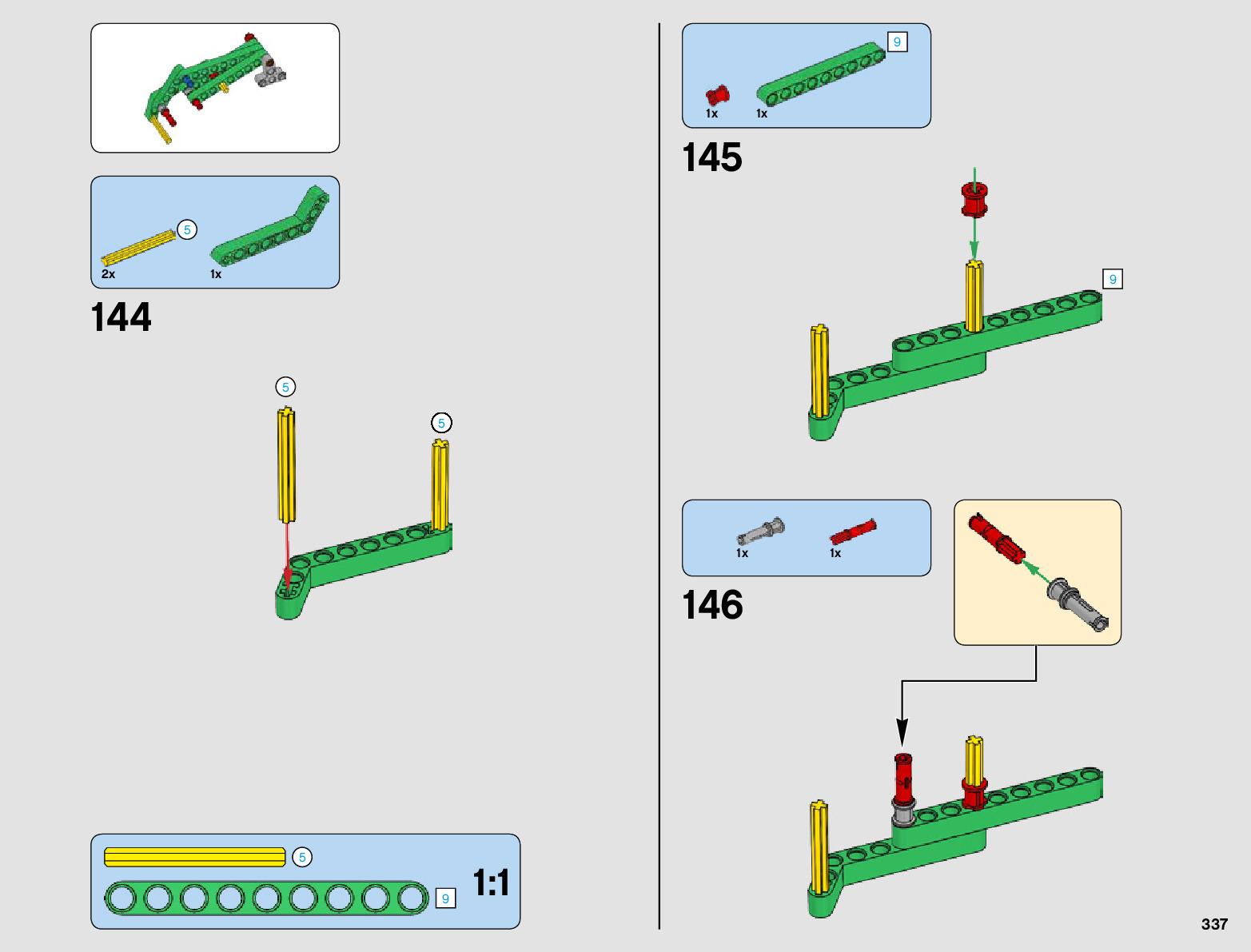 5
2x
1x
144
5
5
5
9
1:1
9
1x
1x
145
9
1x
1x
146
337