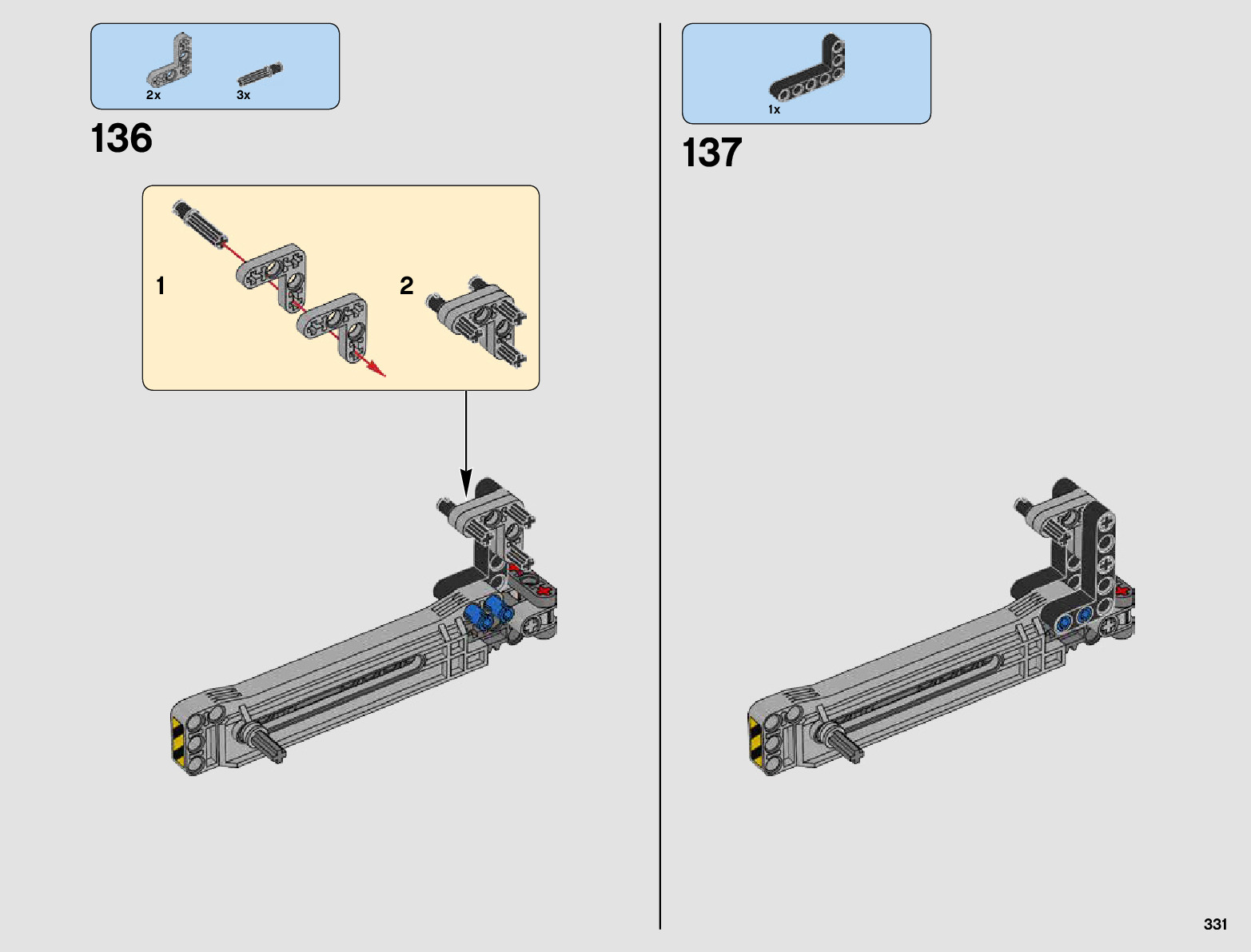 2x 3x

136

1

2

1x

137

331