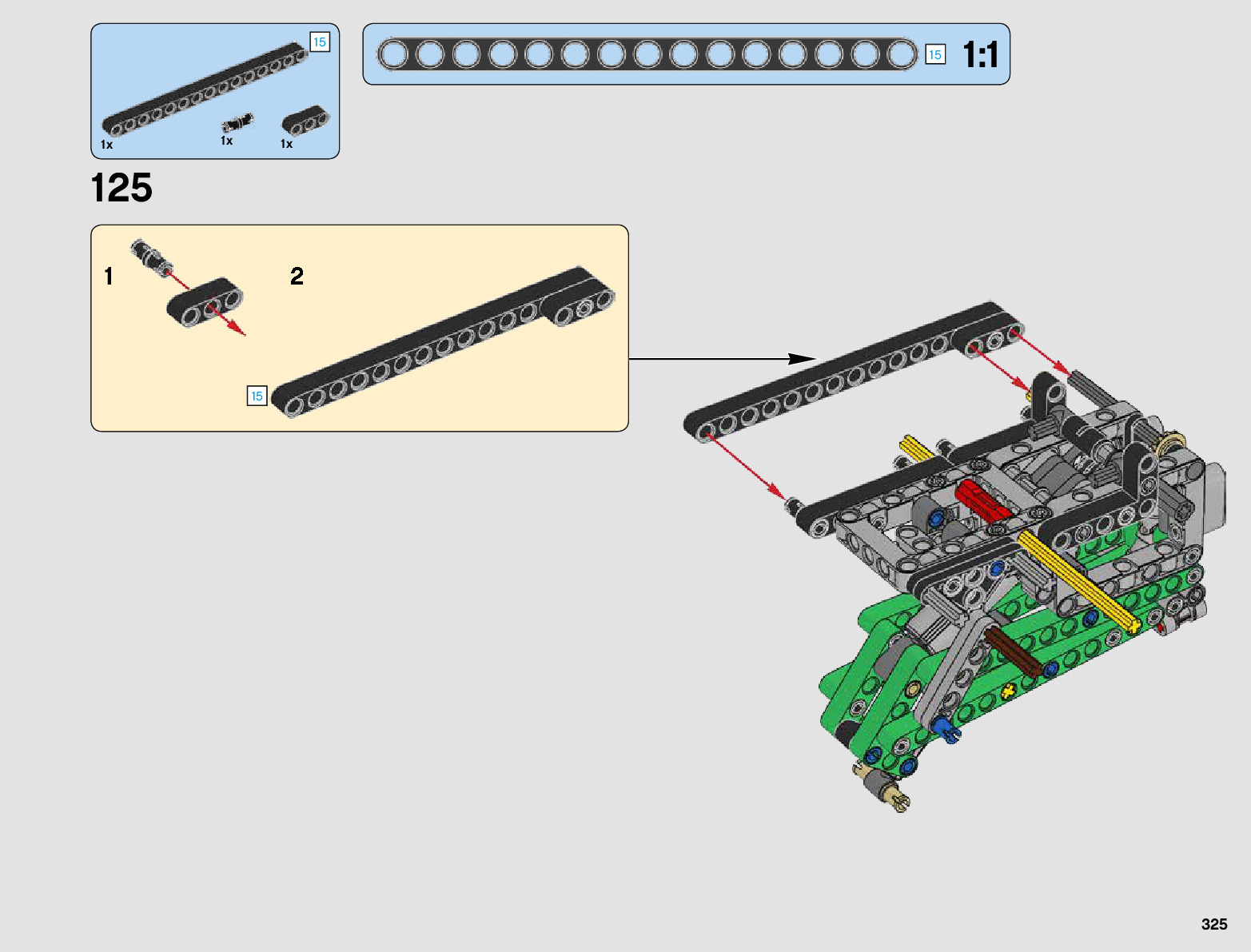 15

1x 1x 1x

15 1:1

125

1

2

15

325