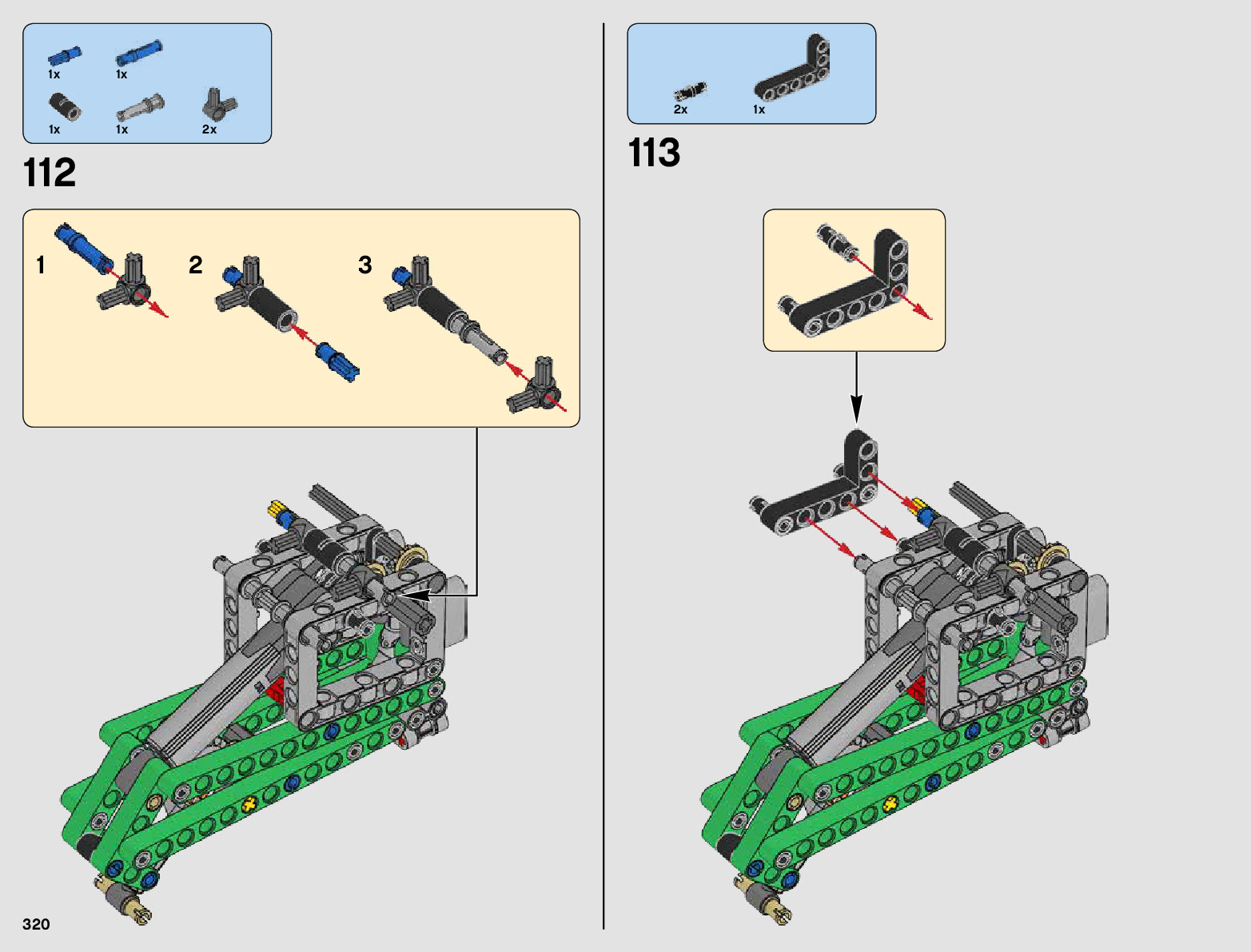 1x 1x
1x 1x 2x

112

1 2 3

320

2x 1x

113