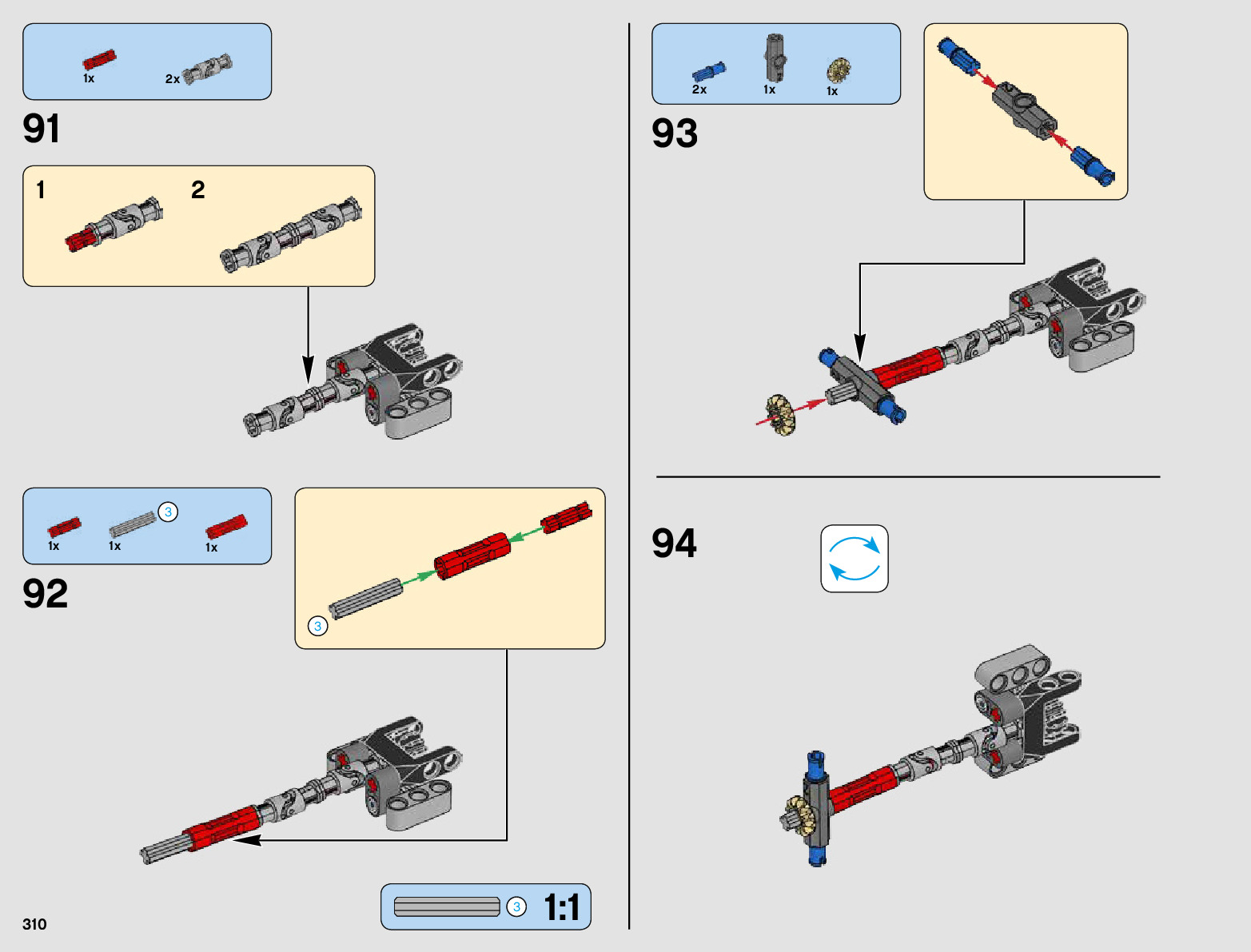 1x 2x

91

1 2

1x 1x 3 1x

92

3

3 1:1

310

2x 1x 1x

93

94