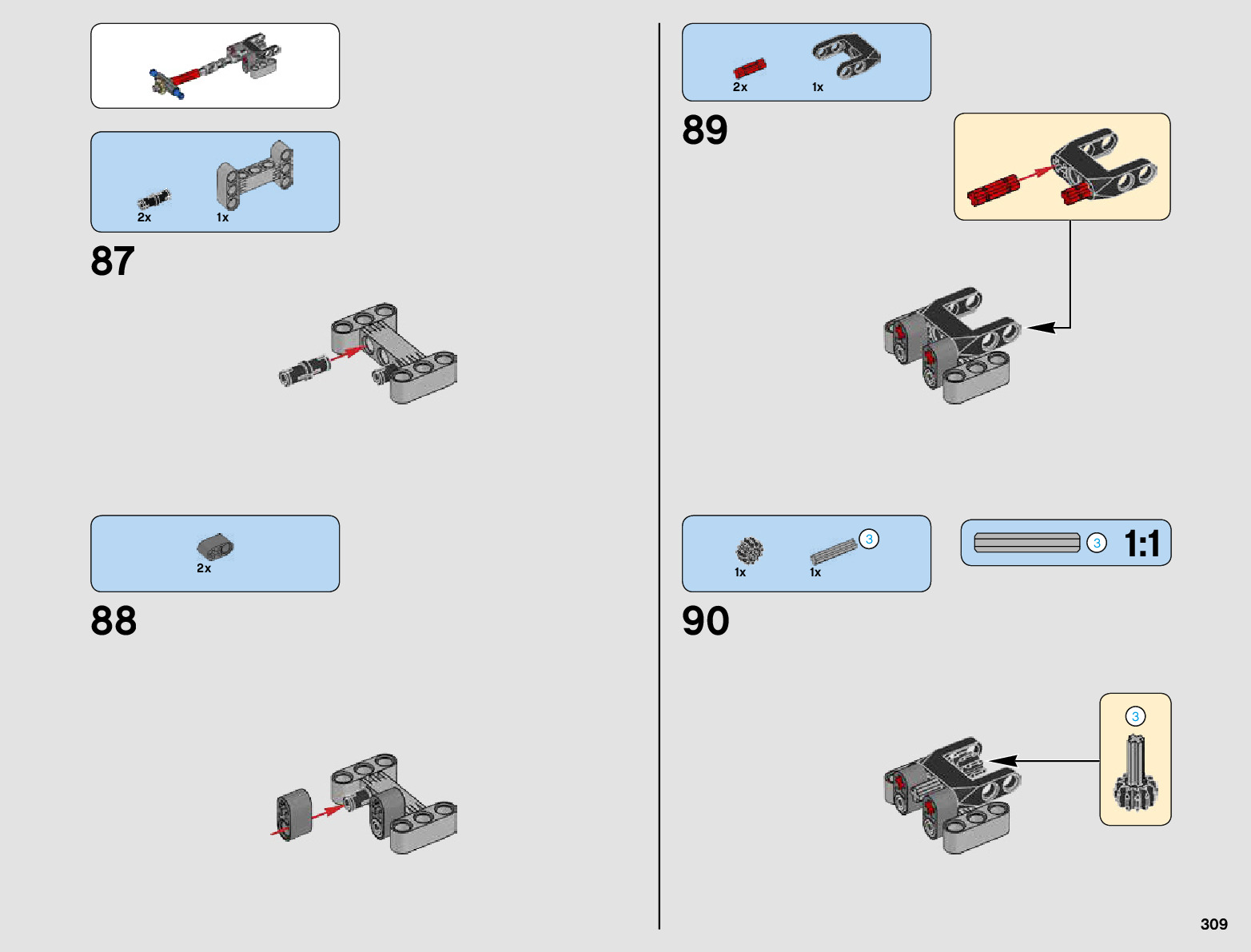 2x
1x

87

2x

88

2x
1x

89

1x
1x
3
3
1:1

90

3

309