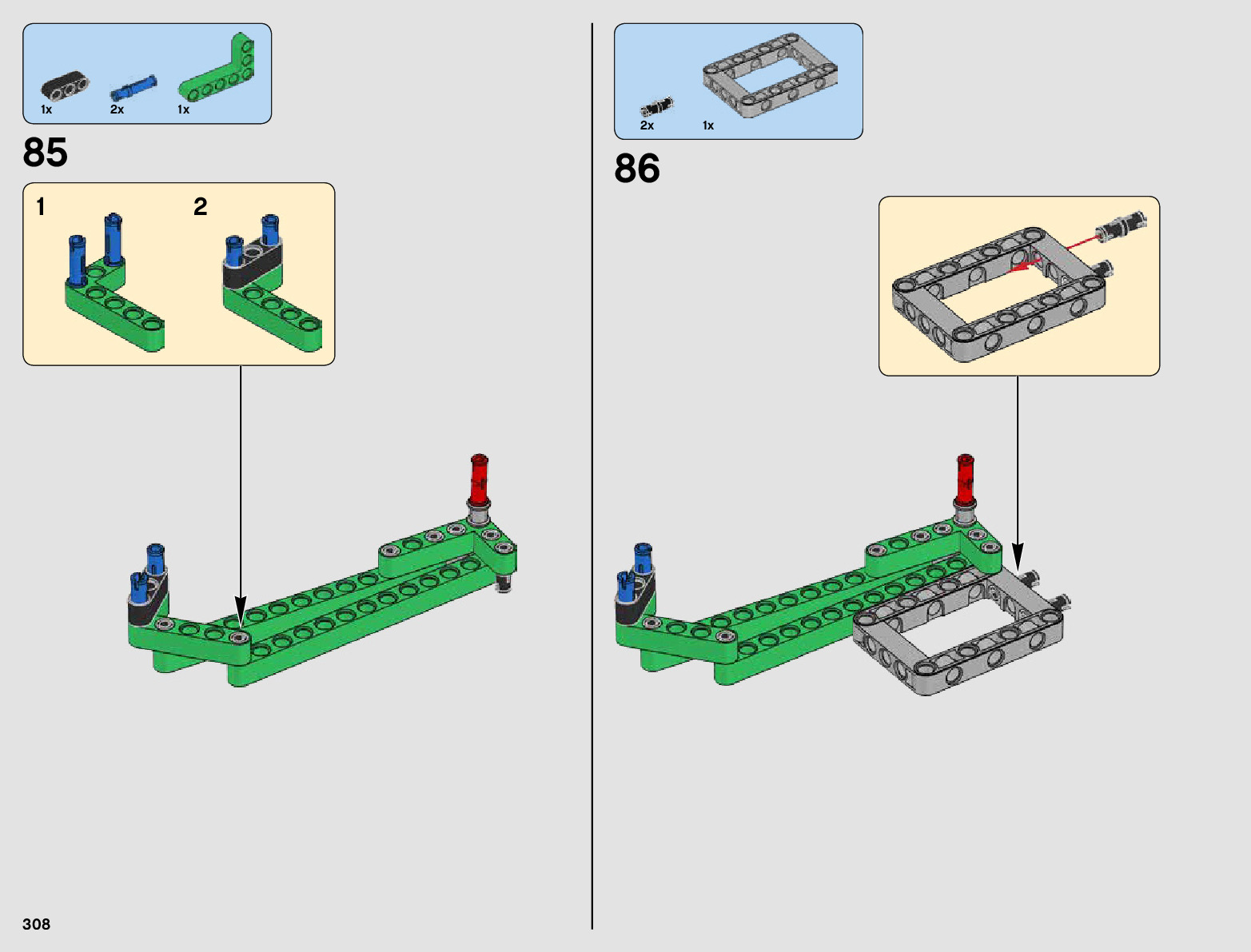 1x 2x 1x

85

1

2

2x 1x

86

308