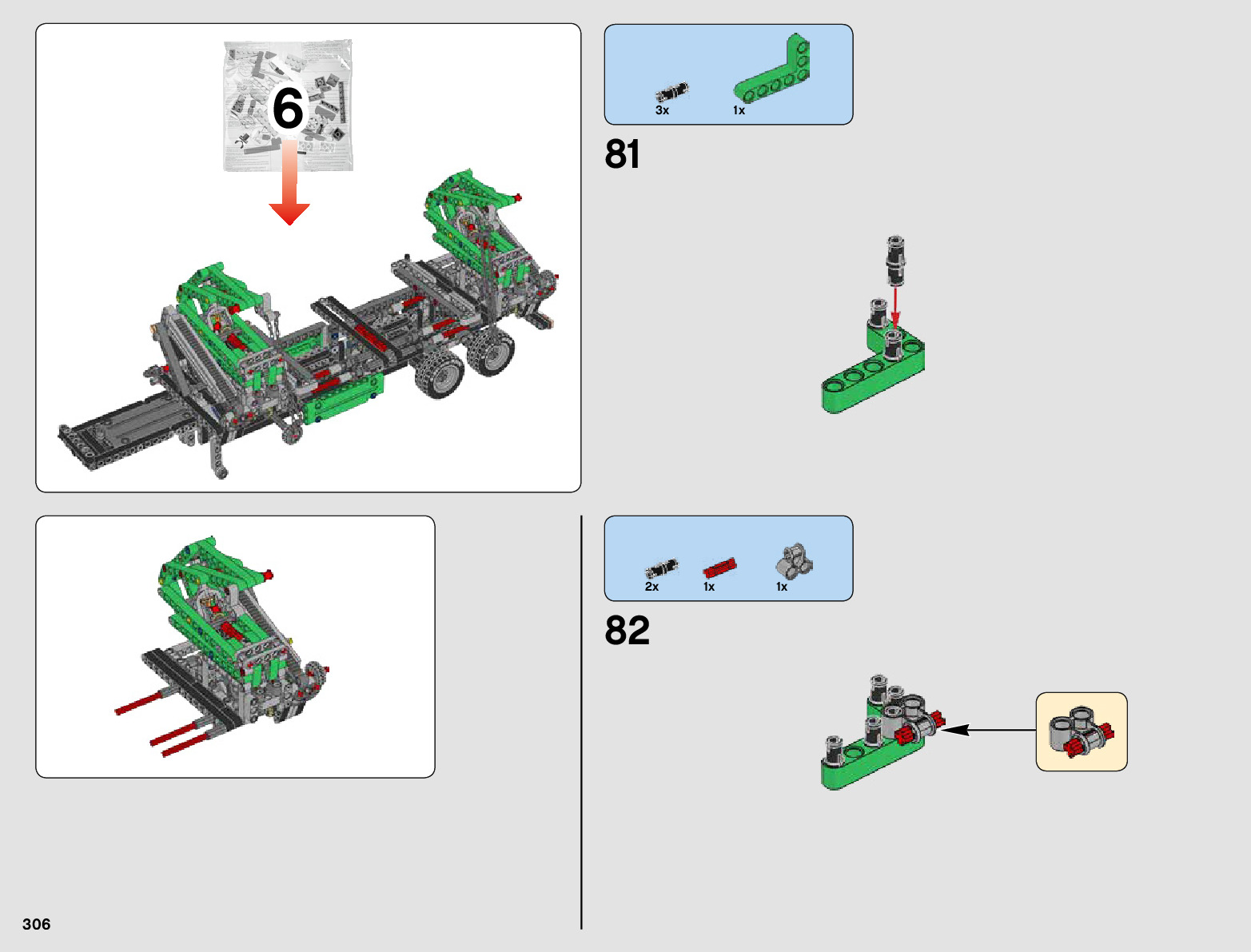 6

3x 1x

81

2x 1x 1x

82

306